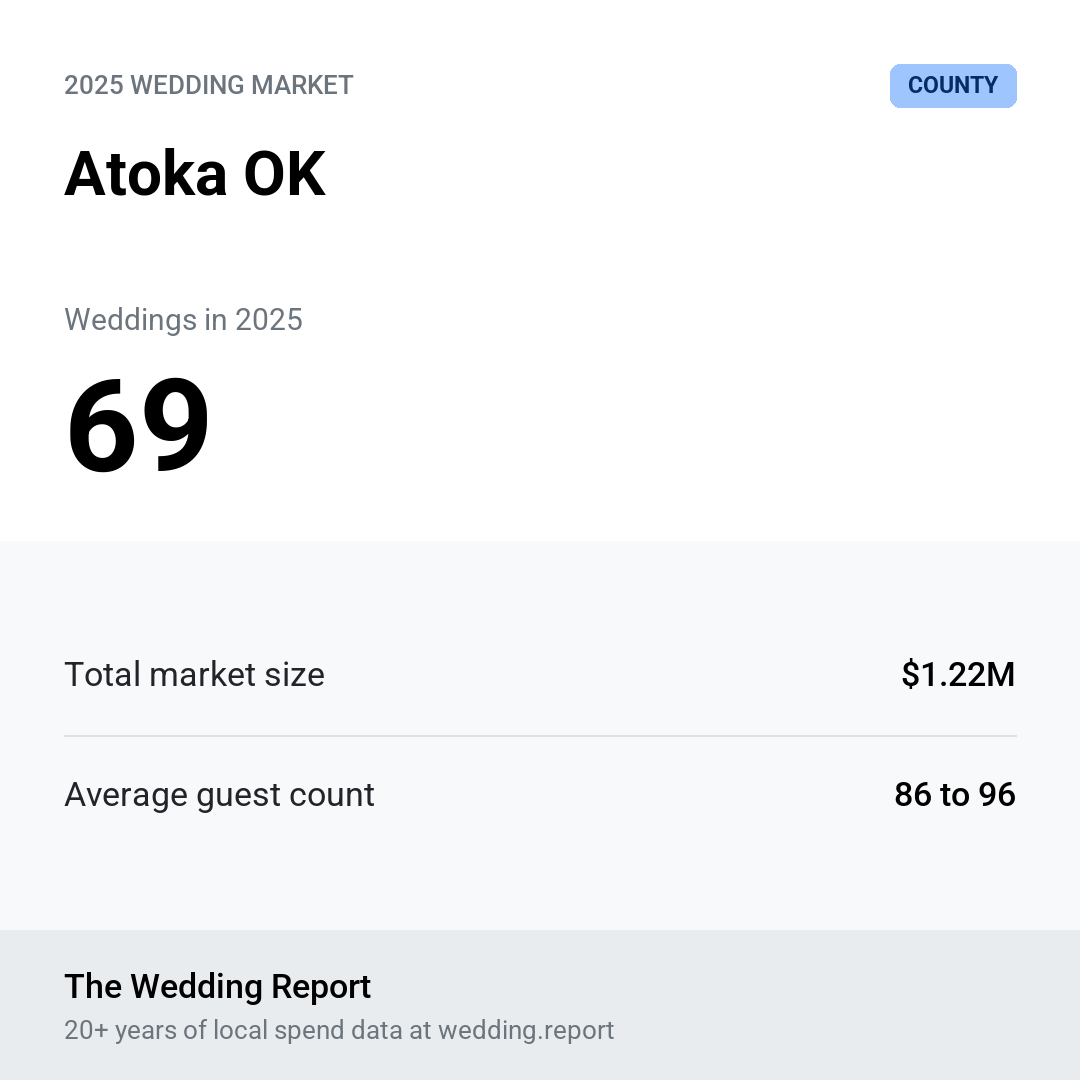 2025 WEDDING MARKET

COUNTY

Atoka OK

Weddings in 2025

69

Total market size $1.22M

Average guest count 86 to 96

The Wedding Report

20+ years of local spend data at wedding.report