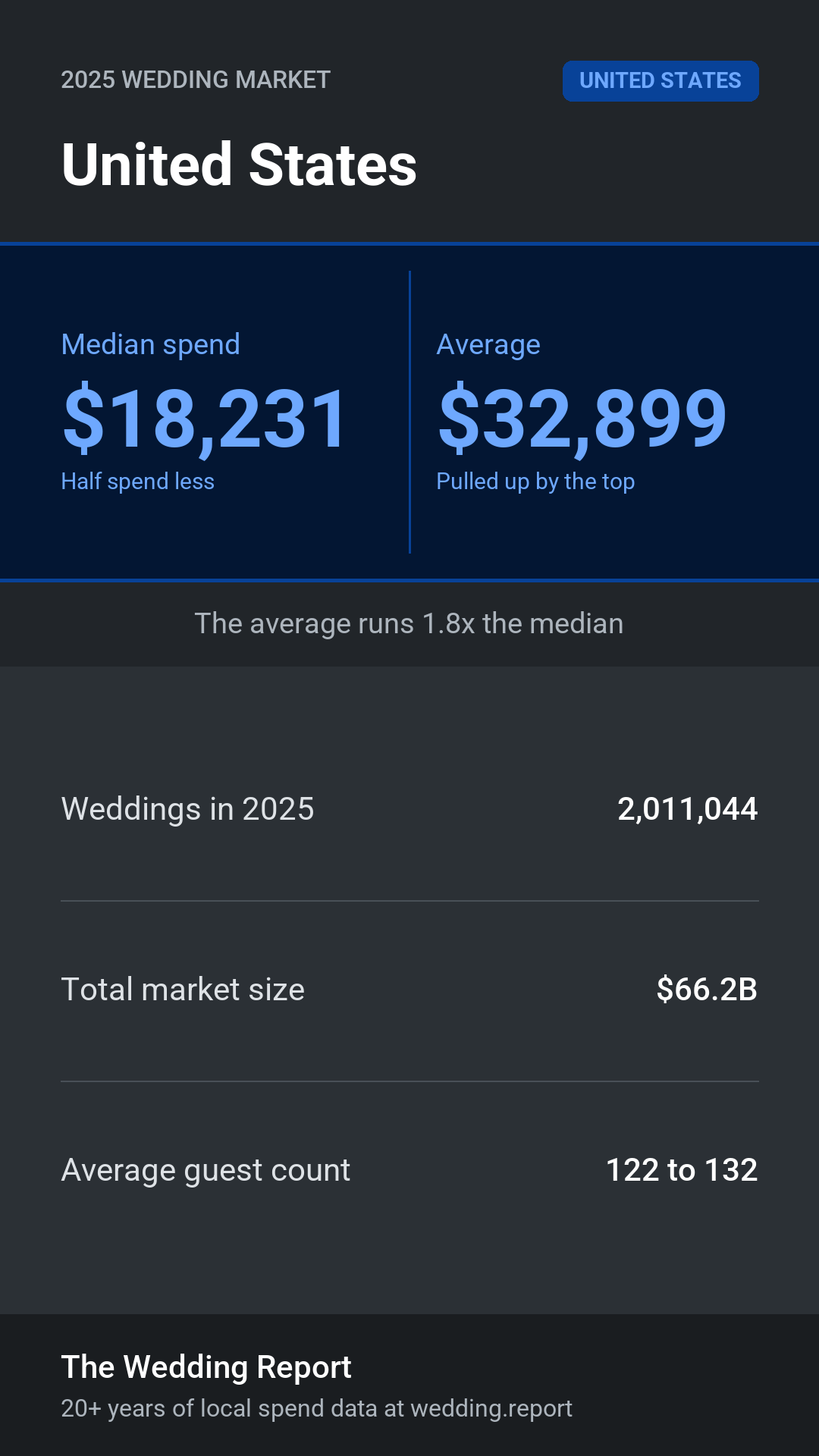 2025 WEDDING MARKET

UNITED STATES

United States

Median spend
$18,231
Half spend less

Average
$32,899
Pulled up by the top

The average runs 1.8x the median

Weddings in 2025
2,011,044

Total market size
$66.2B

Average guest count
122 to 132

The Wedding Report
20+ years of local spend data at wedding.report