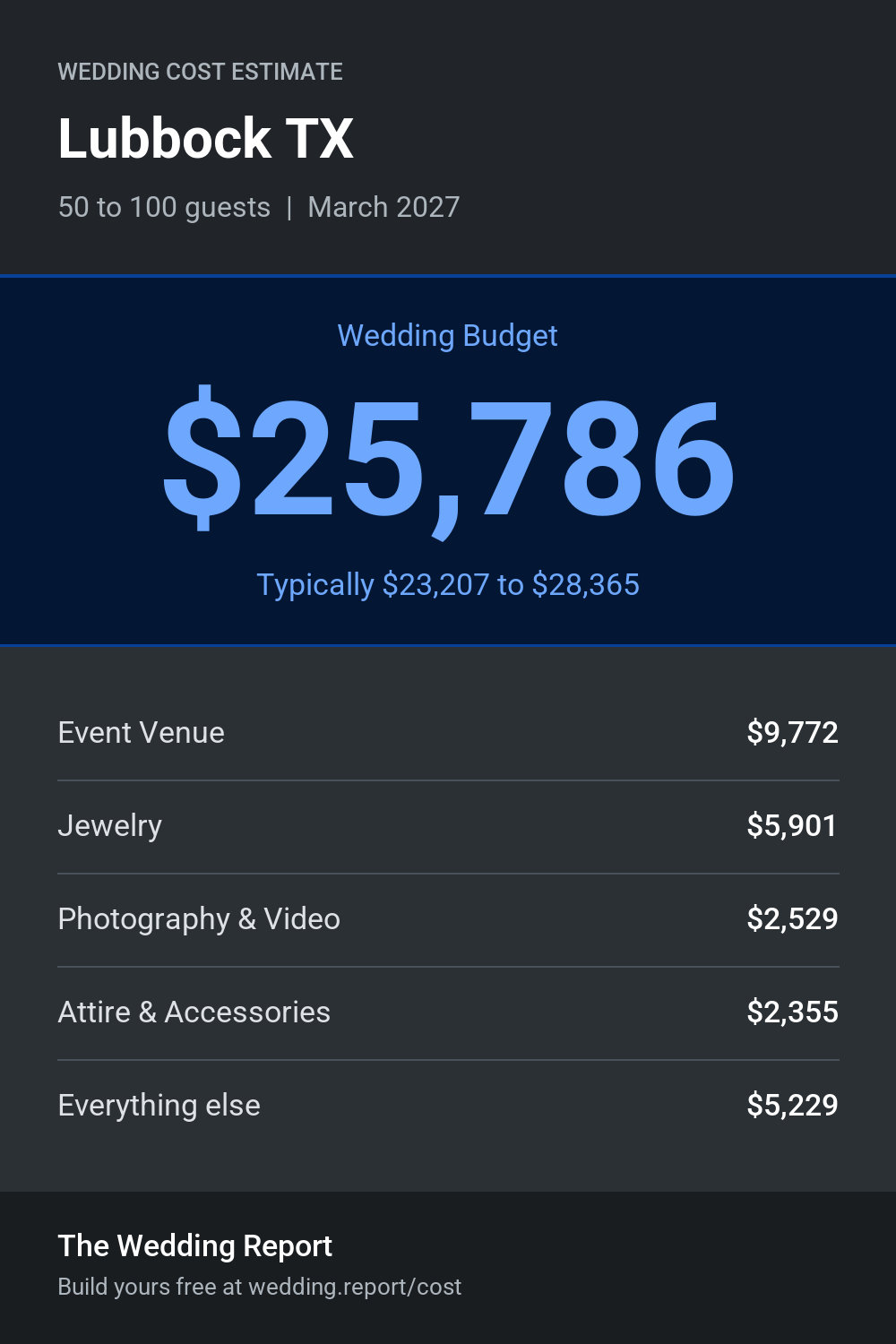 WEDDING COST ESTIMATE

Lubbock TX

50 to 100 guests | March 2027

Wedding Budget

$25,786

Typically $23,207 to $28,365

| Event Venue | $9,772 |
|---|---|
| Jewelry | $5,901 |
| Photography & Video | $2,529 |
| Attire & Accessories | $2,355 |
| Everything else | $5,229 |

The Wedding Report

Build yours free at wedding.report/cost