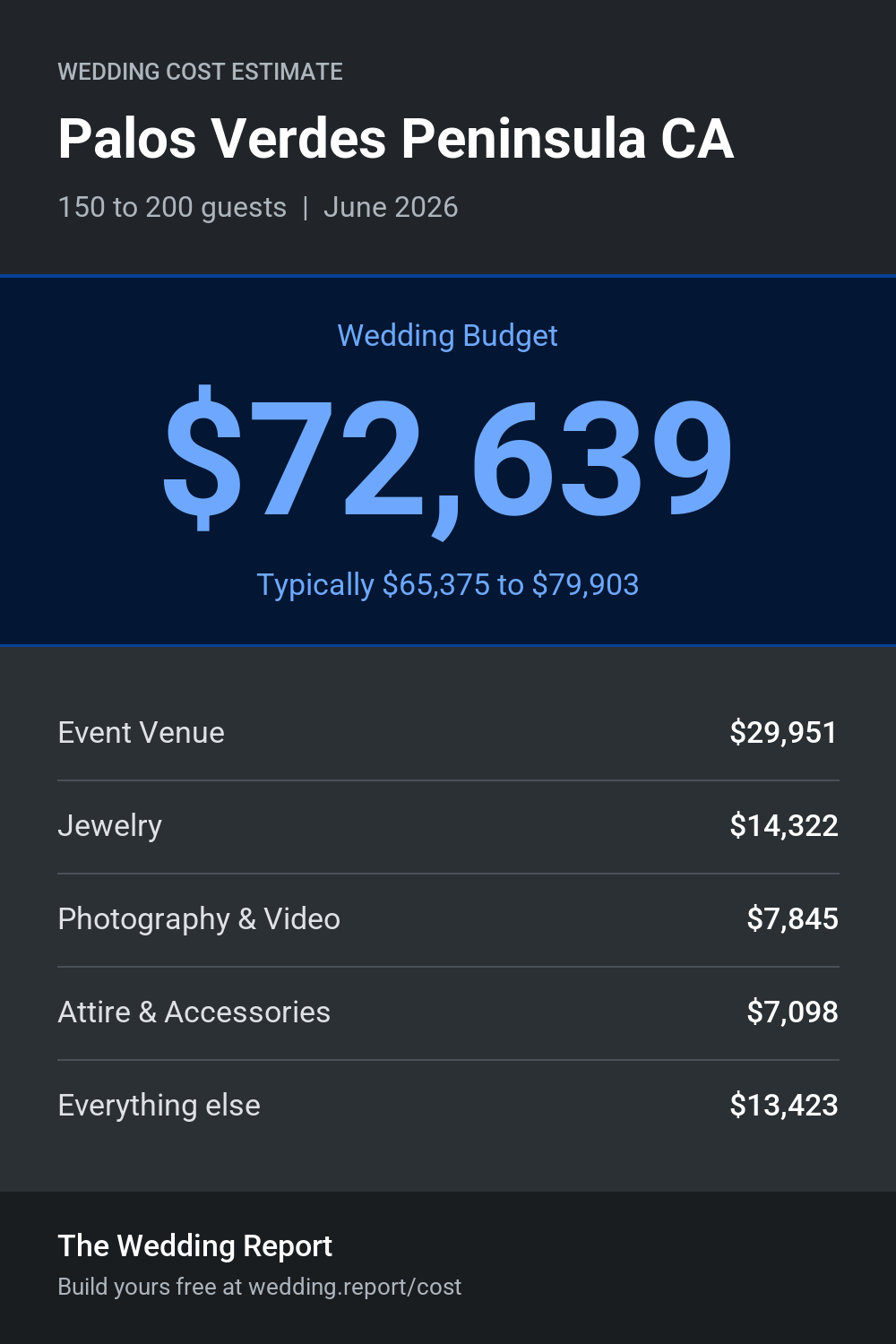 WEDDING COST ESTIMATE

Palos Verdes Peninsula CA

150 to 200 guests | June 2026

Wedding Budget

$72,639

Typically $65,375 to $79,903

| Event Venue | $29,951 |
|---|---|
| Jewelry | $14,322 |
| Photography & Video | $7,845 |
| Attire & Accessories | $7,098 |
| Everything else | $13,423 |

The Wedding Report

Build yours free at wedding.report/cost