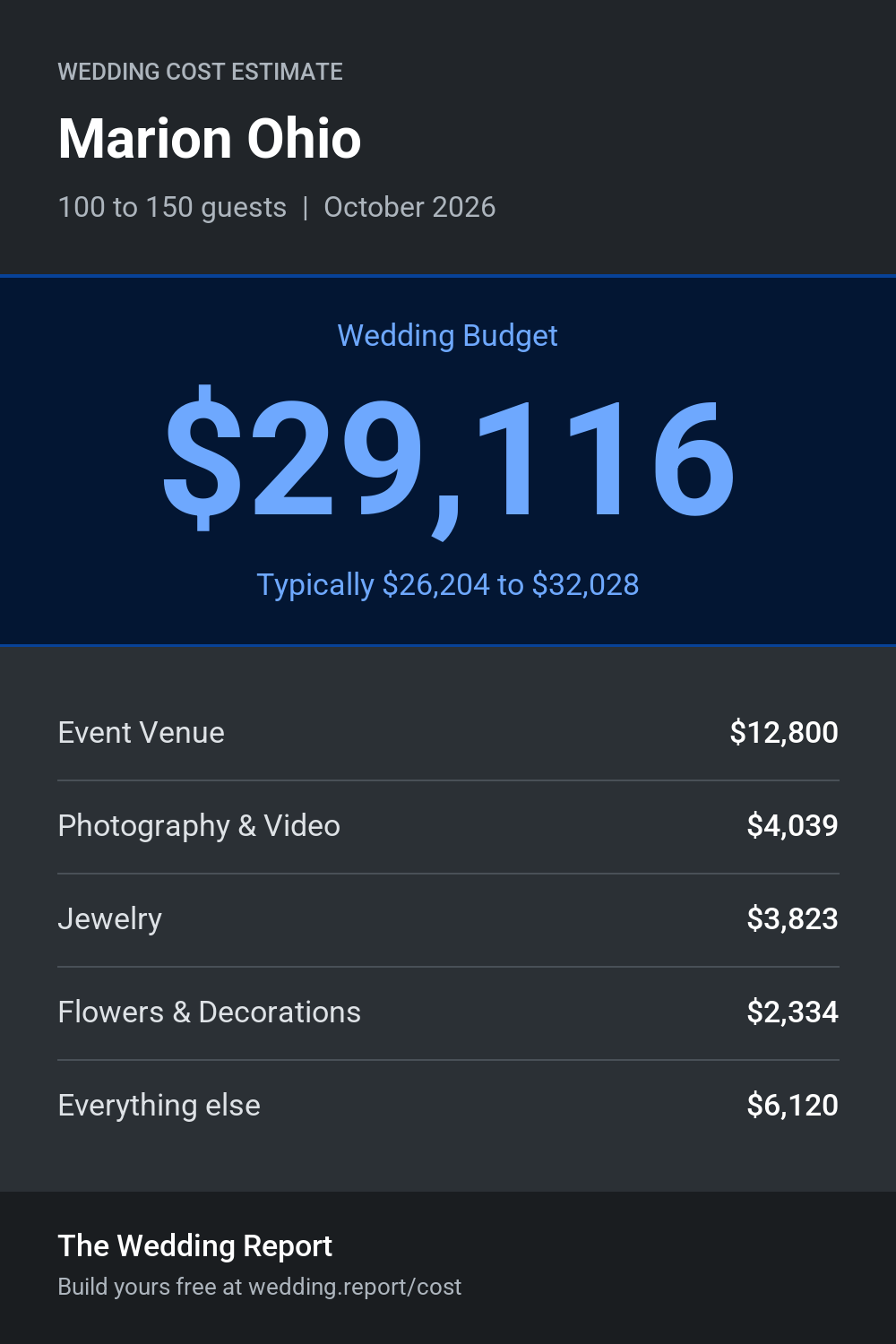 WEDDING COST ESTIMATE

Marion Ohio

100 to 150 guests | October 2026

Wedding Budget

$29,116

Typically $26,204 to $32,028

| Event Venue | $12,800 |
|---|---|
| Photography & Video | $4,039 |
| Jewelry | $3,823 |
| Flowers & Decorations | $2,334 |
| Everything else | $6,120 |

The Wedding Report

Build yours free at wedding.report/cost