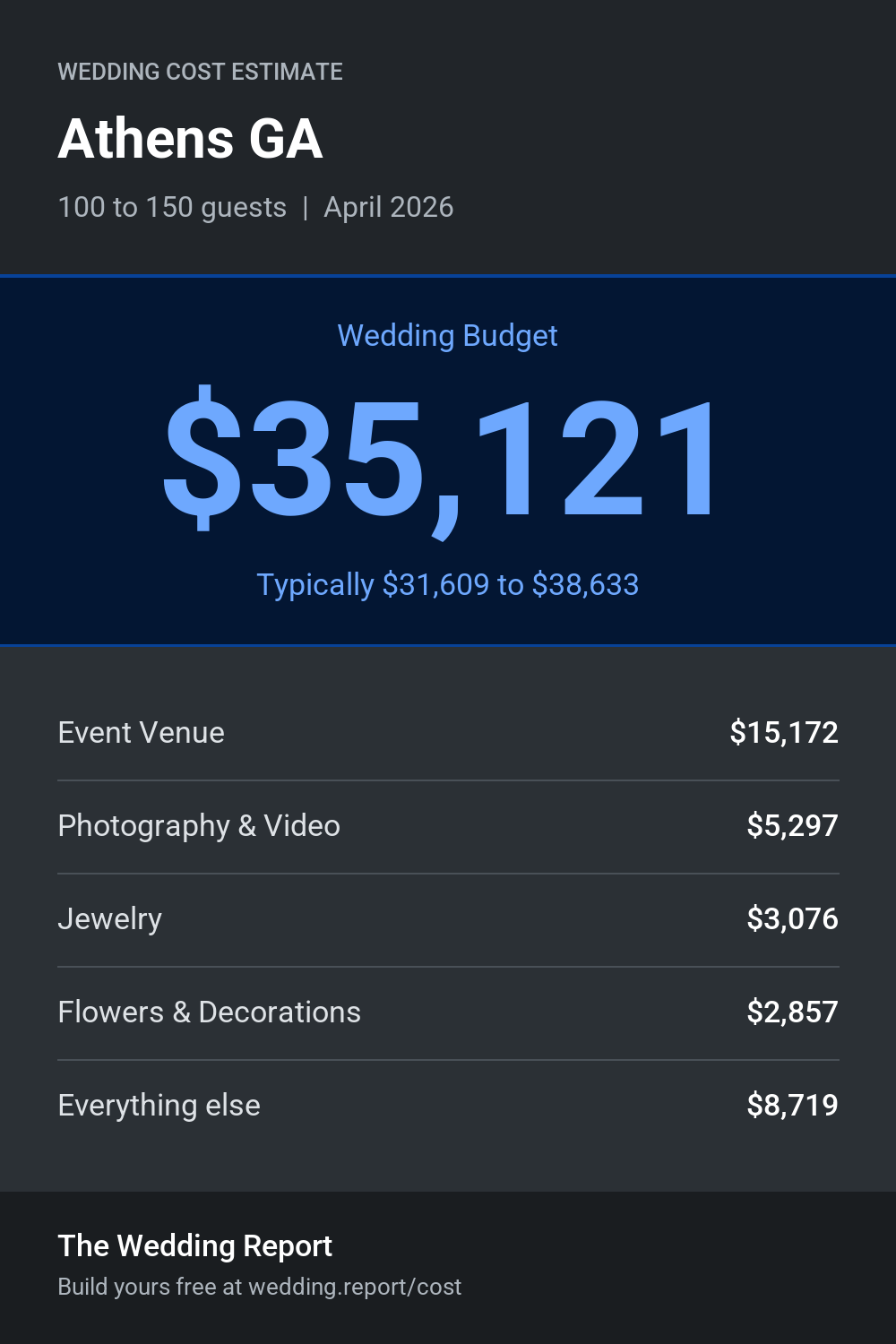 WEDDING COST ESTIMATE

Athens GA

100 to 150 guests | April 2026

Wedding Budget

\$35,121

Typically \$31,609 to \$38,633

| | |
|---|---|
| Event Venue | \$15,172 |
| Photography & Video | \$5,297 |
| Jewelry | \$3,076 |
| Flowers & Decorations | \$2,857 |
| Everything else | \$8,719 |

The Wedding Report

Build yours free at wedding.report/cost