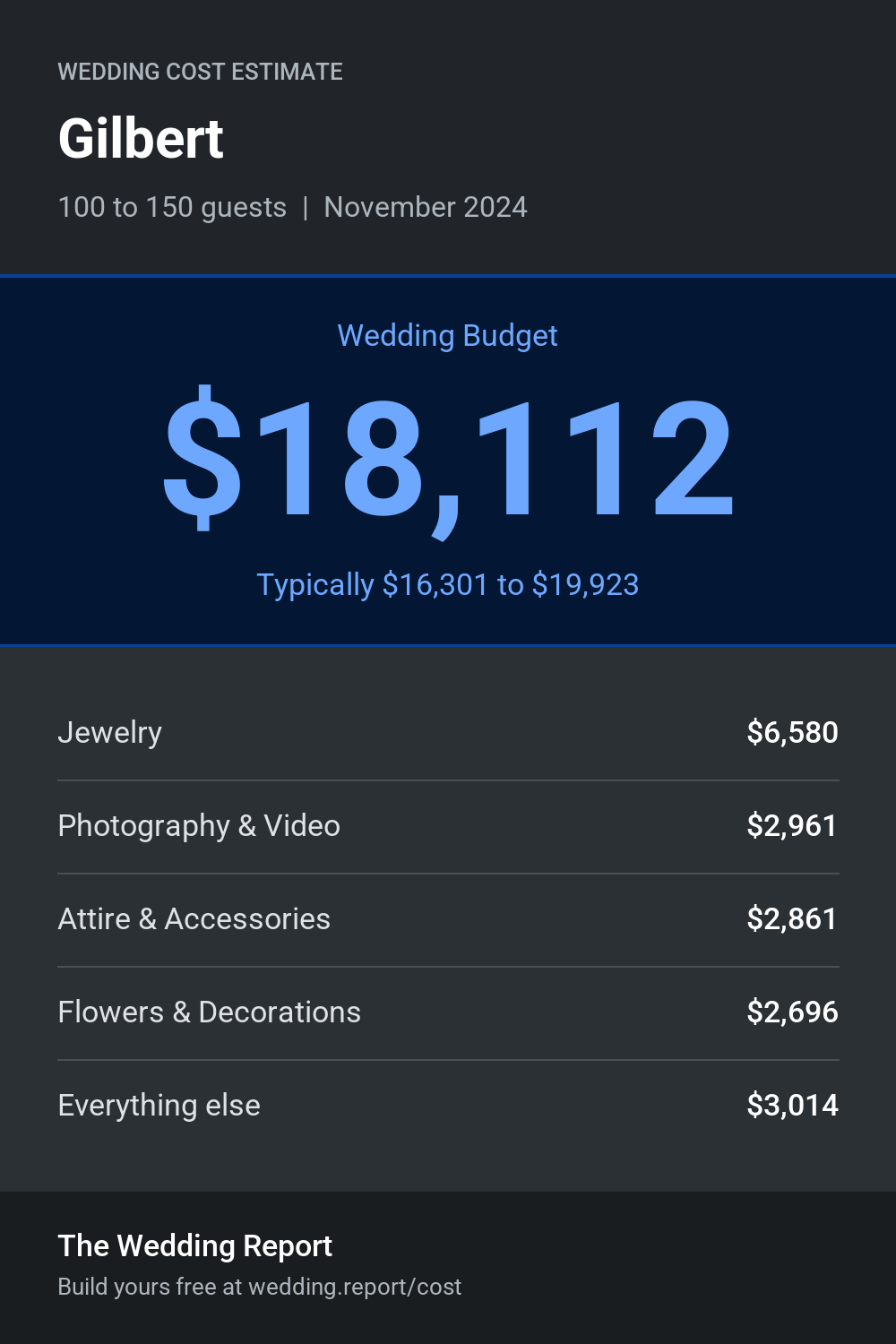 WEDDING COST ESTIMATE

Gilbert

100 to 150 guests | November 2024

Wedding Budget

$18,112

Typically $16,301 to $19,923

| Jewelry | $6,580 |
|---|---|
| Photography & Video | $2,961 |
| Attire & Accessories | $2,861 |
| Flowers & Decorations | $2,696 |
| Everything else | $3,014 |

The Wedding Report

Build yours free at wedding.report/cost