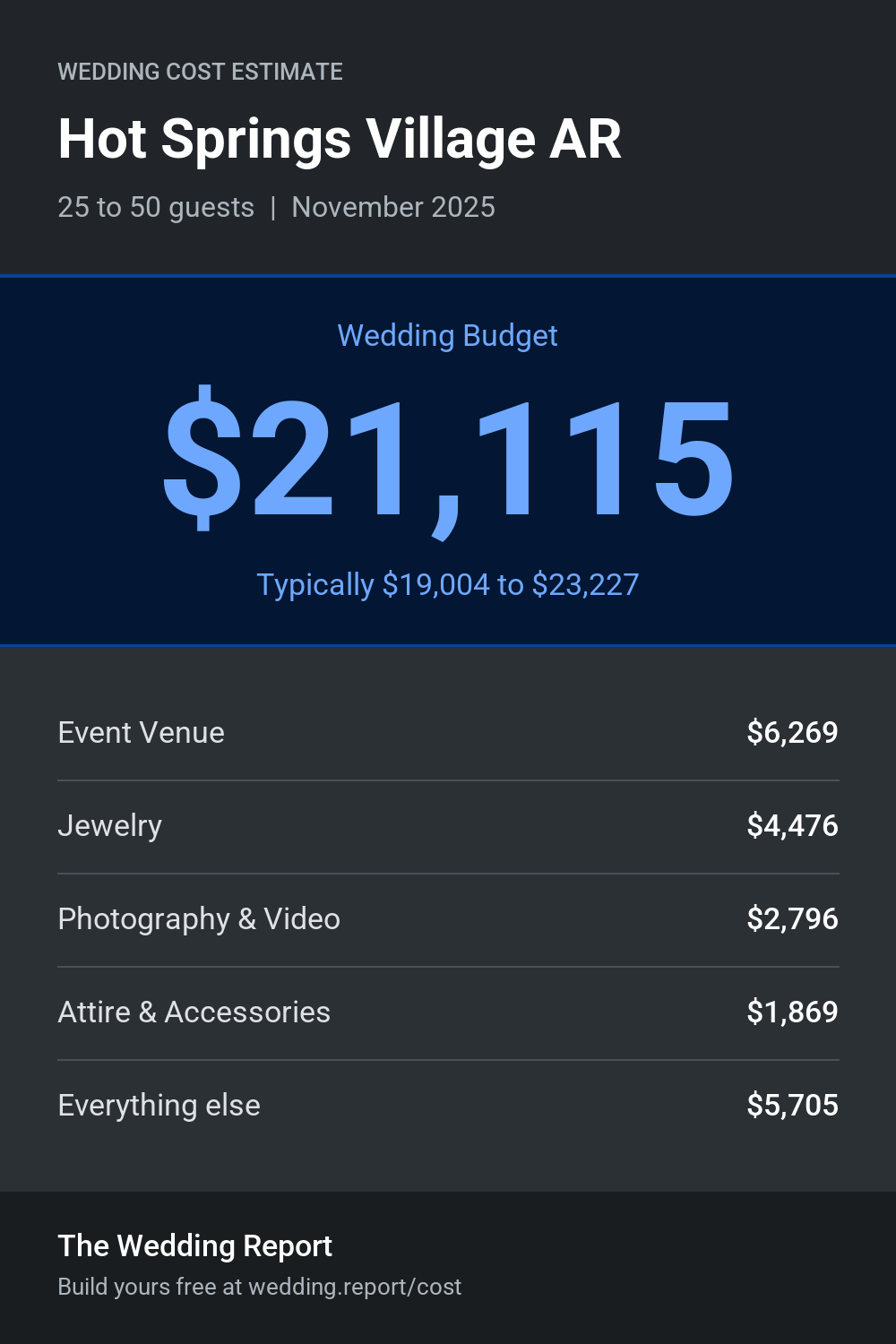 WEDDING COST ESTIMATE

Hot Springs Village AR

25 to 50 guests | November 2025

Wedding Budget

\$21,115

Typically \$19,004 to \$23,227

| Event Venue | \$6,269 |
|---|---|
| Jewelry | \$4,476 |
| Photography & Video | \$2,796 |
| Attire & Accessories | \$1,869 |
| Everything else | \$5,705 |

The Wedding Report

Build yours free at wedding.report/cost