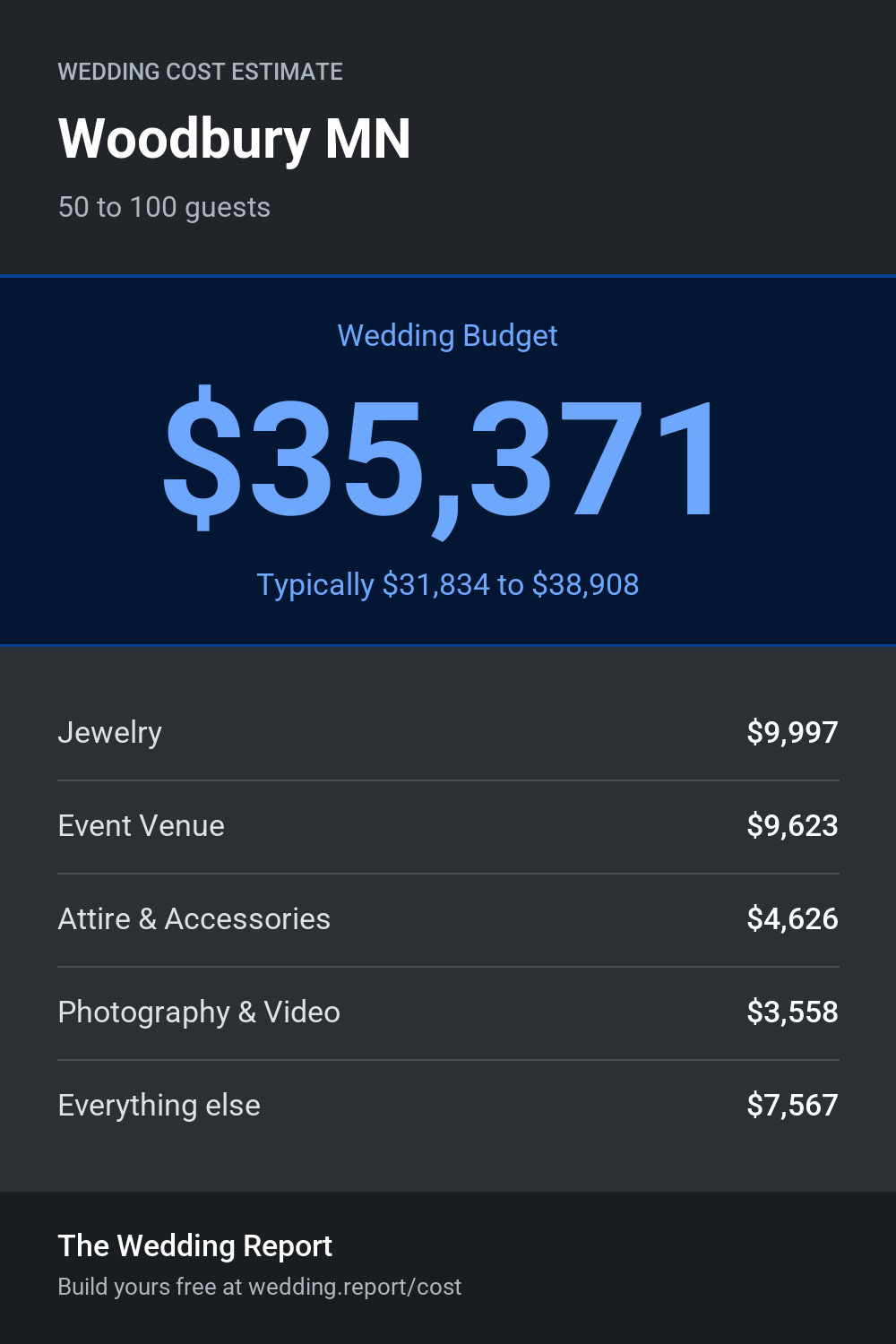 WEDDING COST ESTIMATE

Woodbury MN

50 to 100 guests

Wedding Budget

$35,371

Typically $31,834 to $38,908

| Jewelry | $9,997 |
|---|---|
| Event Venue | $9,623 |
| Attire & Accessories | $4,626 |
| Photography & Video | $3,558 |
| Everything else | $7,567 |

The Wedding Report

Build yours free at wedding.report/cost