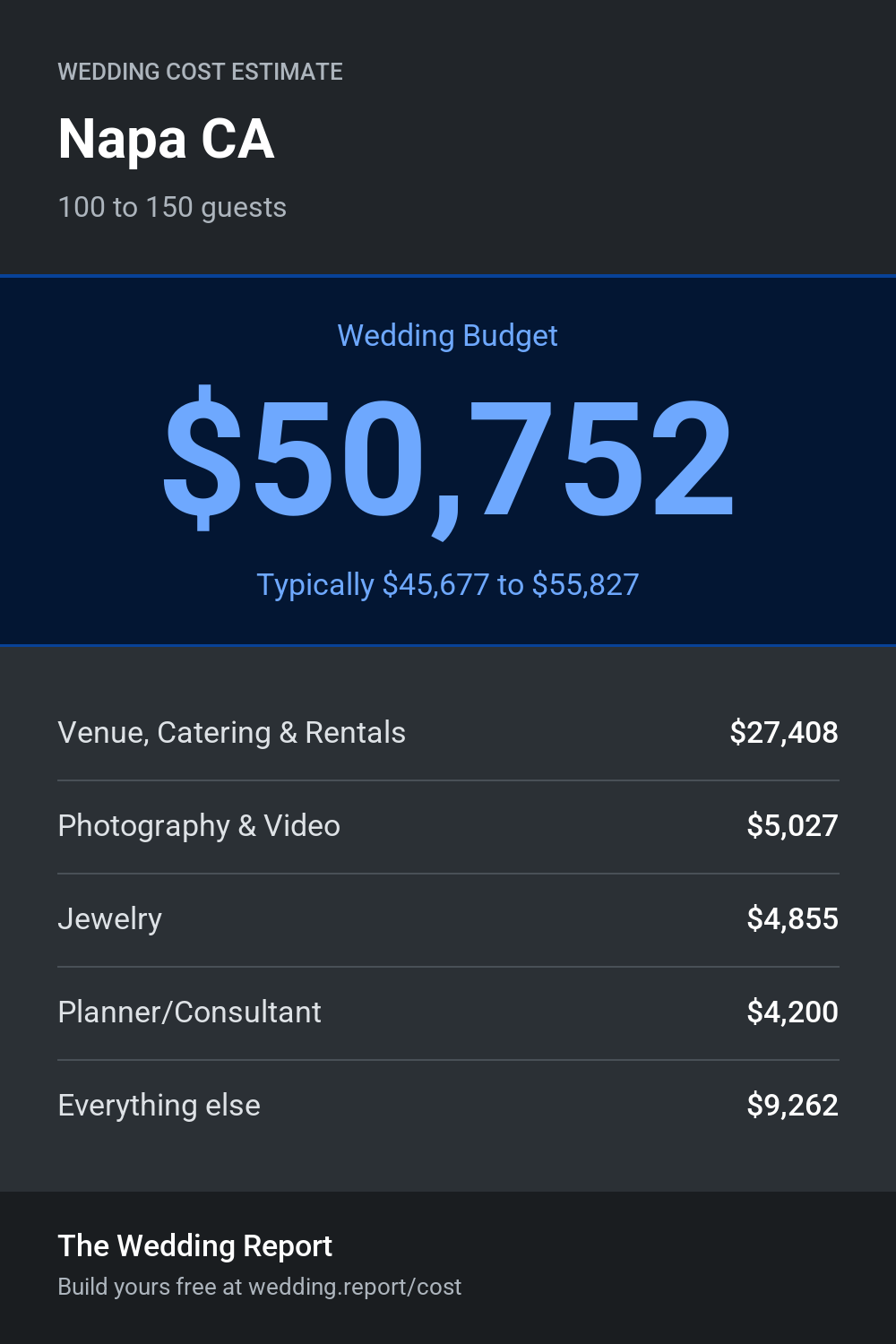 WEDDING COST ESTIMATE

Napa CA

100 to 150 guests

Wedding Budget

\$50,752

Typically \$45,677 to \$55,827

| Venue, Catering & Rentals | \$27,408 |
|---|---|
| Photography & Video | \$5,027 |
| Jewelry | \$4,855 |
| Planner/Consultant | \$4,200 |
| Everything else | \$9,262 |

The Wedding Report

Build yours free at wedding.report/cost