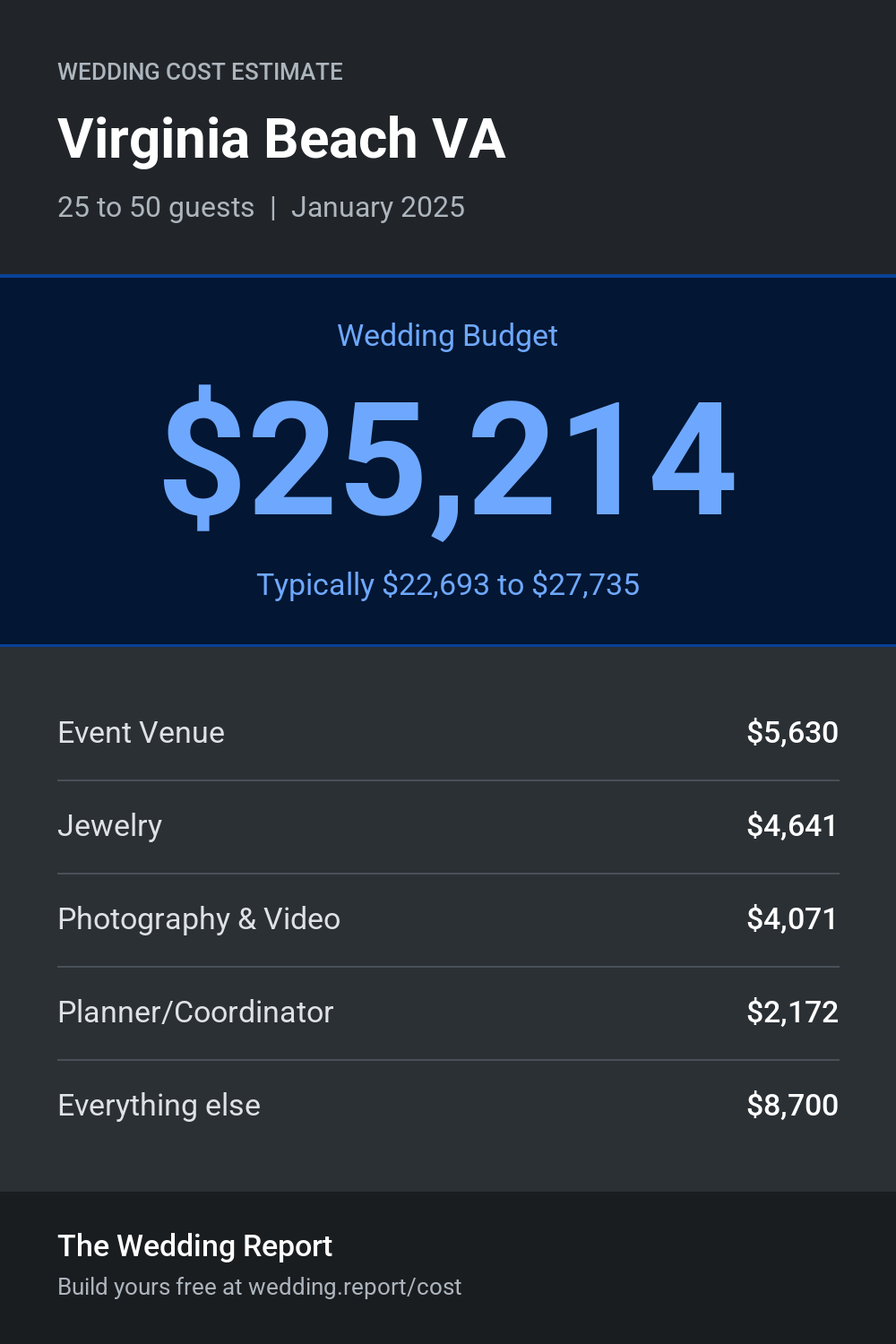 WEDDING COST ESTIMATE

Virginia Beach VA

25 to 50 guests | January 2025

Wedding Budget

$25,214

Typically $22,693 to $27,735

| Event Venue | $5,630 |
|---|---|
| Jewelry | $4,641 |
| Photography & Video | $4,071 |
| Planner/Coordinator | $2,172 |
| Everything else | $8,700 |

The Wedding Report

Build yours free at wedding.report/cost