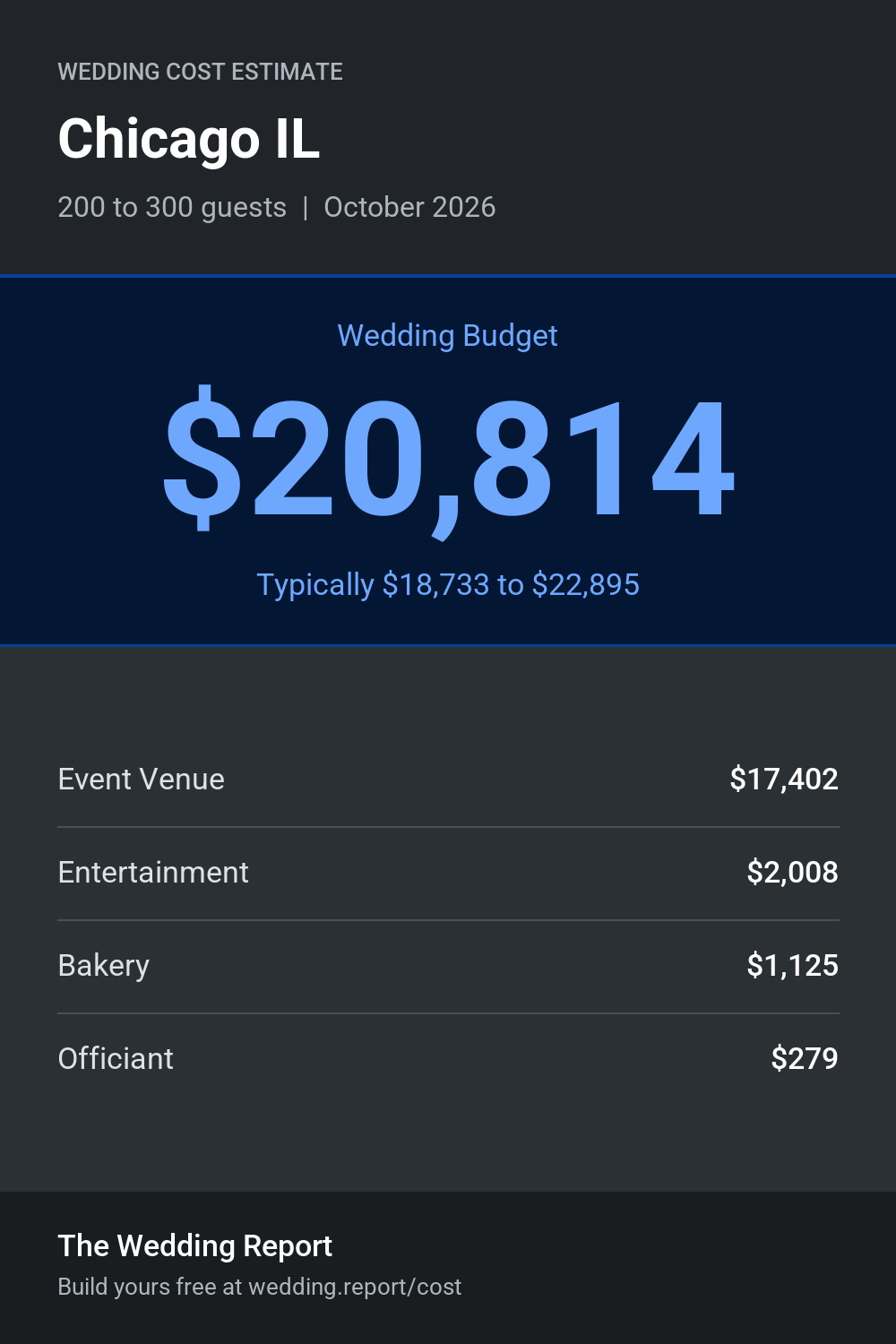 WEDDING COST ESTIMATE

Chicago IL

200 to 300 guests | October 2026

Wedding Budget

$20,814

Typically $18,733 to $22,895

| Event Venue | $17,402 |
|---|---|
| Entertainment | $2,008 |
| Bakery | $1,125 |
| Officiant | $279 |

The Wedding Report

Build yours free at wedding.report/cost