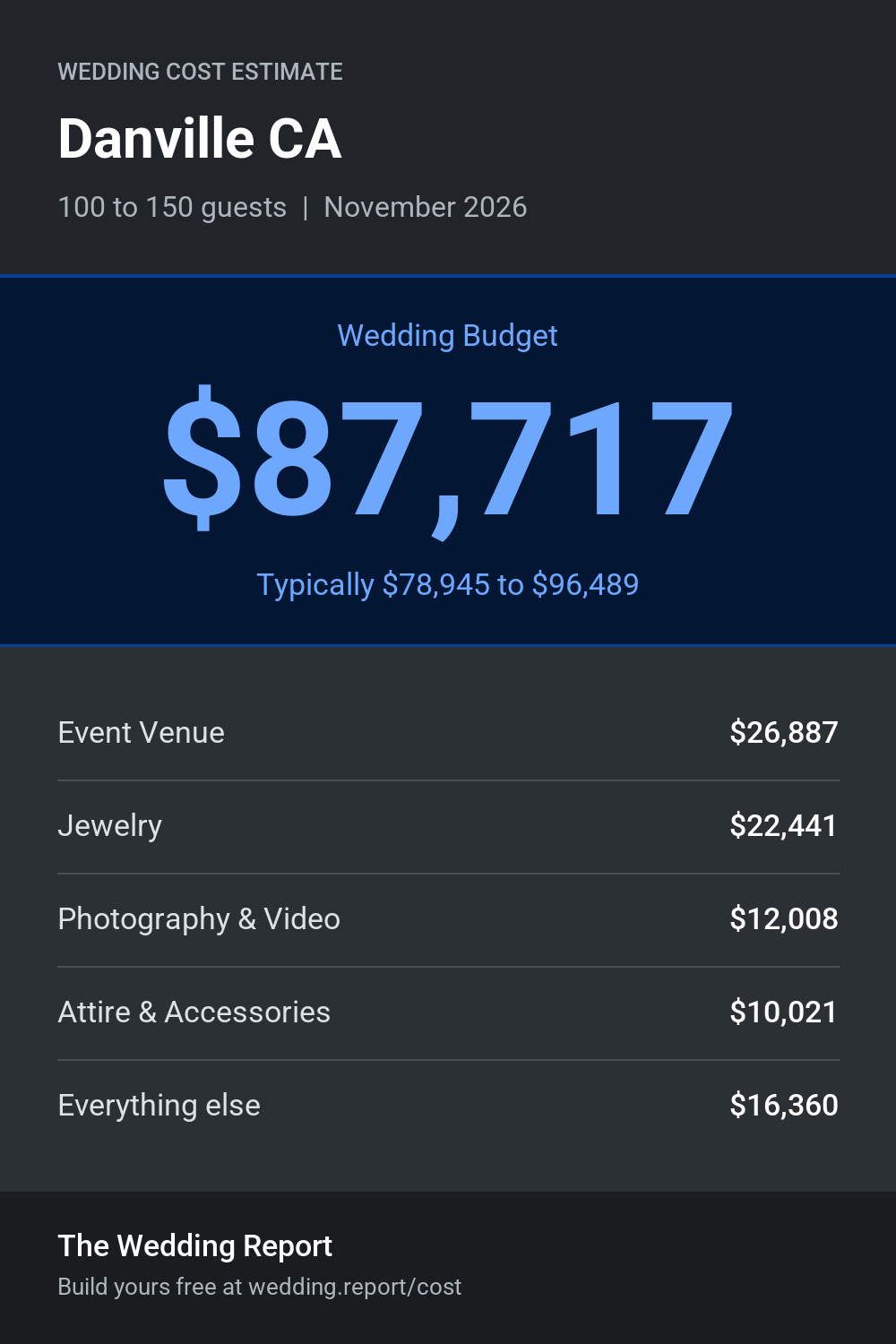 WEDDING COST ESTIMATE

Danville CA

100 to 150 guests | November 2026

Wedding Budget

$87,717

Typically $78,945 to $96,489

| Event Venue | $26,887 |
|---|---|
| Jewelry | $22,441 |
| Photography & Video | $12,008 |
| Attire & Accessories | $10,021 |
| Everything else | $16,360 |

The Wedding Report

Build yours free at wedding.report/cost