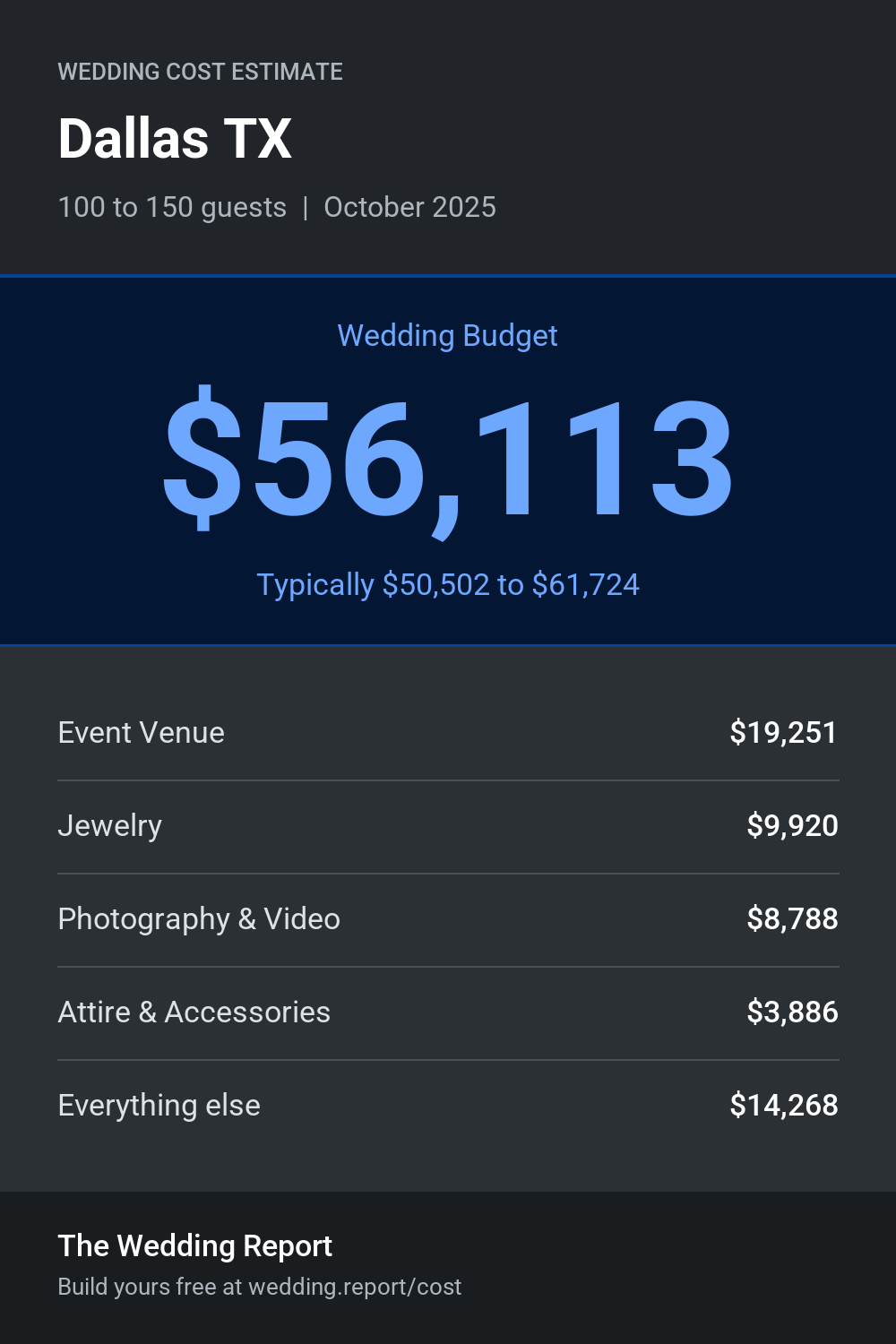 WEDDING COST ESTIMATE

Dallas TX

100 to 150 guests | October 2025

Wedding Budget

\$56,113

Typically \$50,502 to \$61,724

| Event Venue | \$19,251 |
|---|---|
| Jewelry | \$9,920 |
| Photography & Video | \$8,788 |
| Attire & Accessories | \$3,886 |
| Everything else | \$14,268 |

The Wedding Report

Build yours free at wedding.report/cost