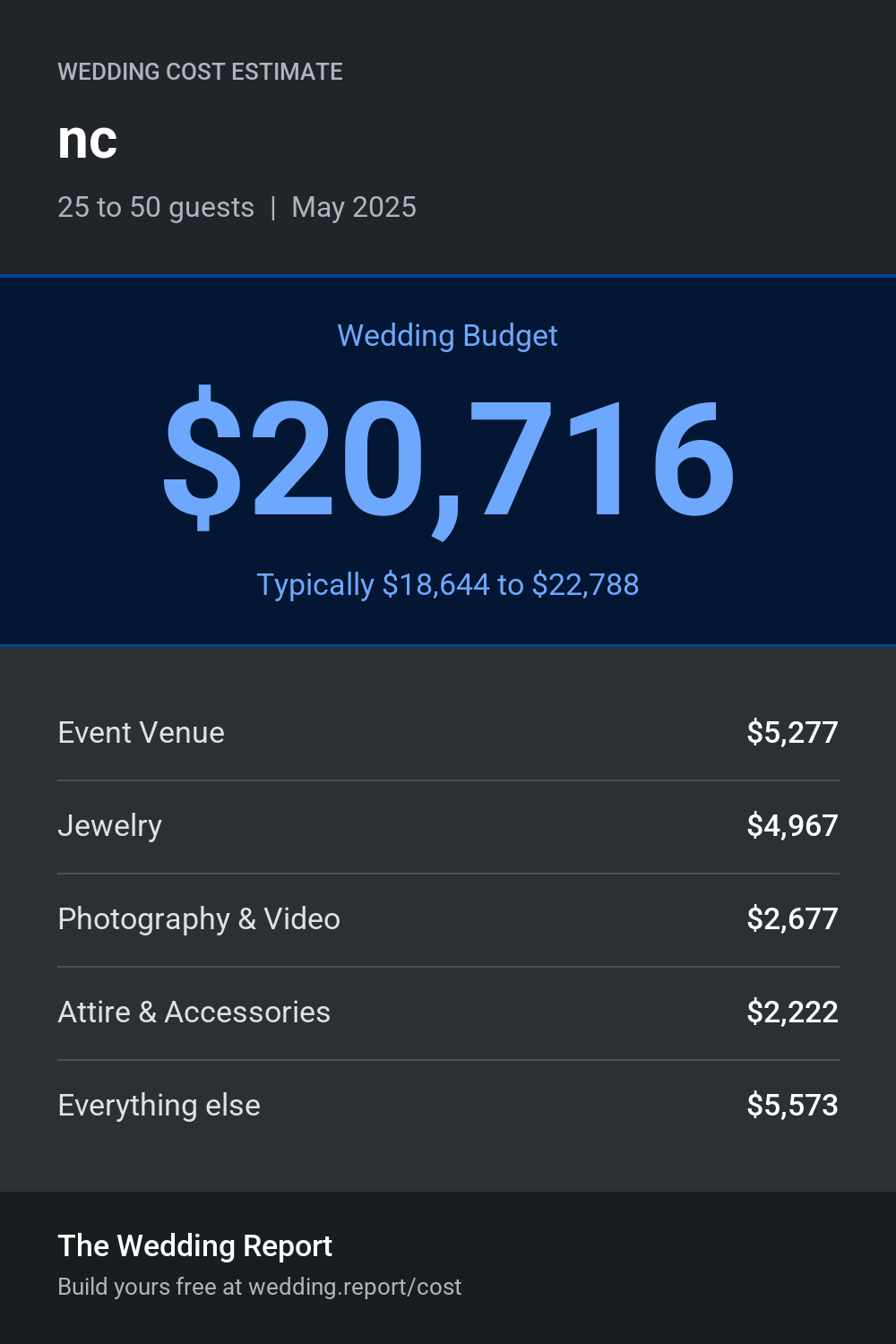 WEDDING COST ESTIMATE

nc

25 to 50 guests | May 2025

Wedding Budget

$20,716

Typically $18,644 to $22,788

| Event Venue | $5,277 |
|---|---|
| Jewelry | $4,967 |
| Photography & Video | $2,677 |
| Attire & Accessories | $2,222 |
| Everything else | $5,573 |

The Wedding Report

Build yours free at wedding.report/cost