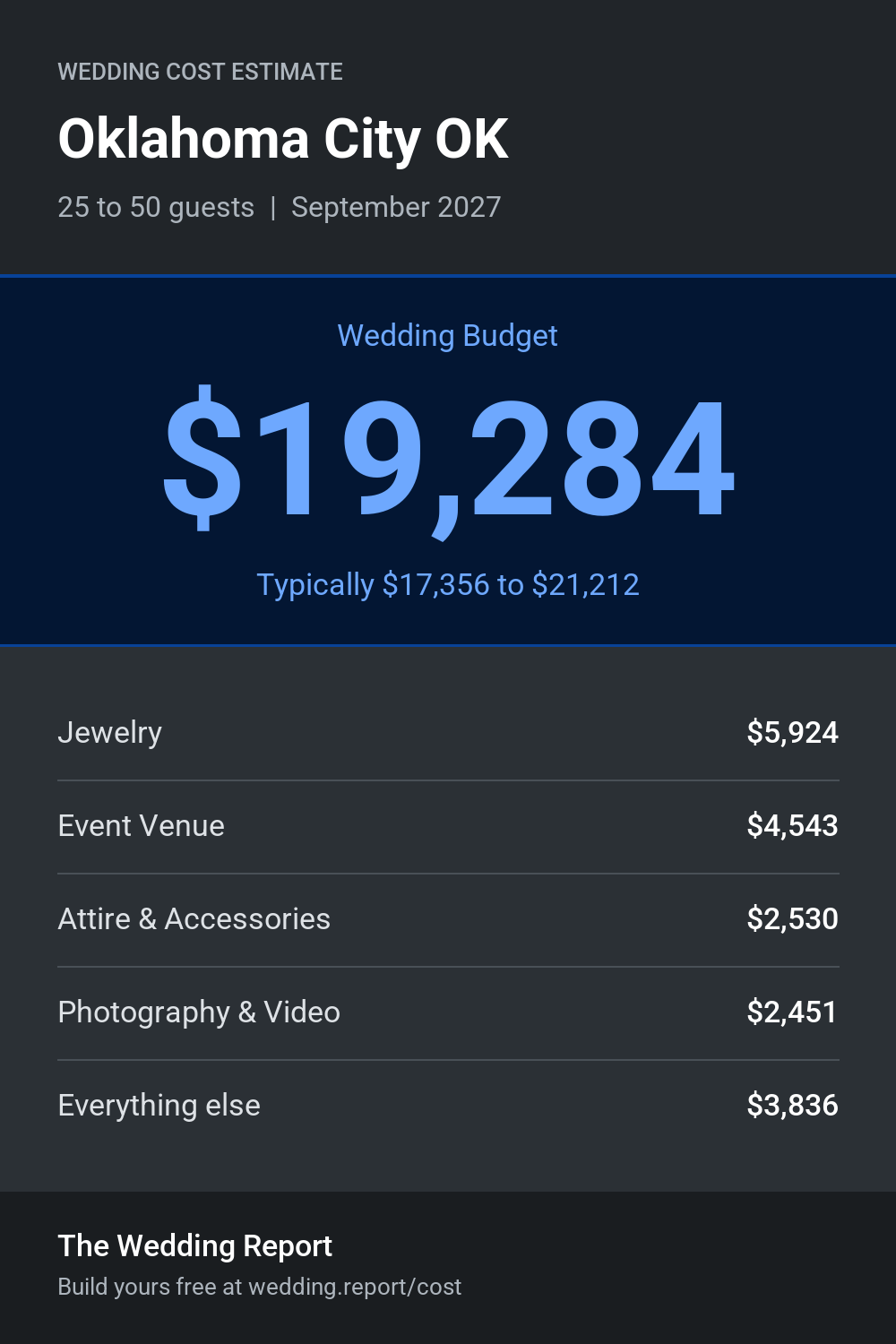 WEDDING COST ESTIMATE

Oklahoma City OK

25 to 50 guests | September 2027

Wedding Budget

$19,284

Typically $17,356 to $21,212

| | |
|---|---|
| Jewelry | $5,924 |
| Event Venue | $4,543 |
| Attire & Accessories | $2,530 |
| Photography & Video | $2,451 |
| Everything else | $3,836 |

The Wedding Report

Build yours free at wedding.report/cost