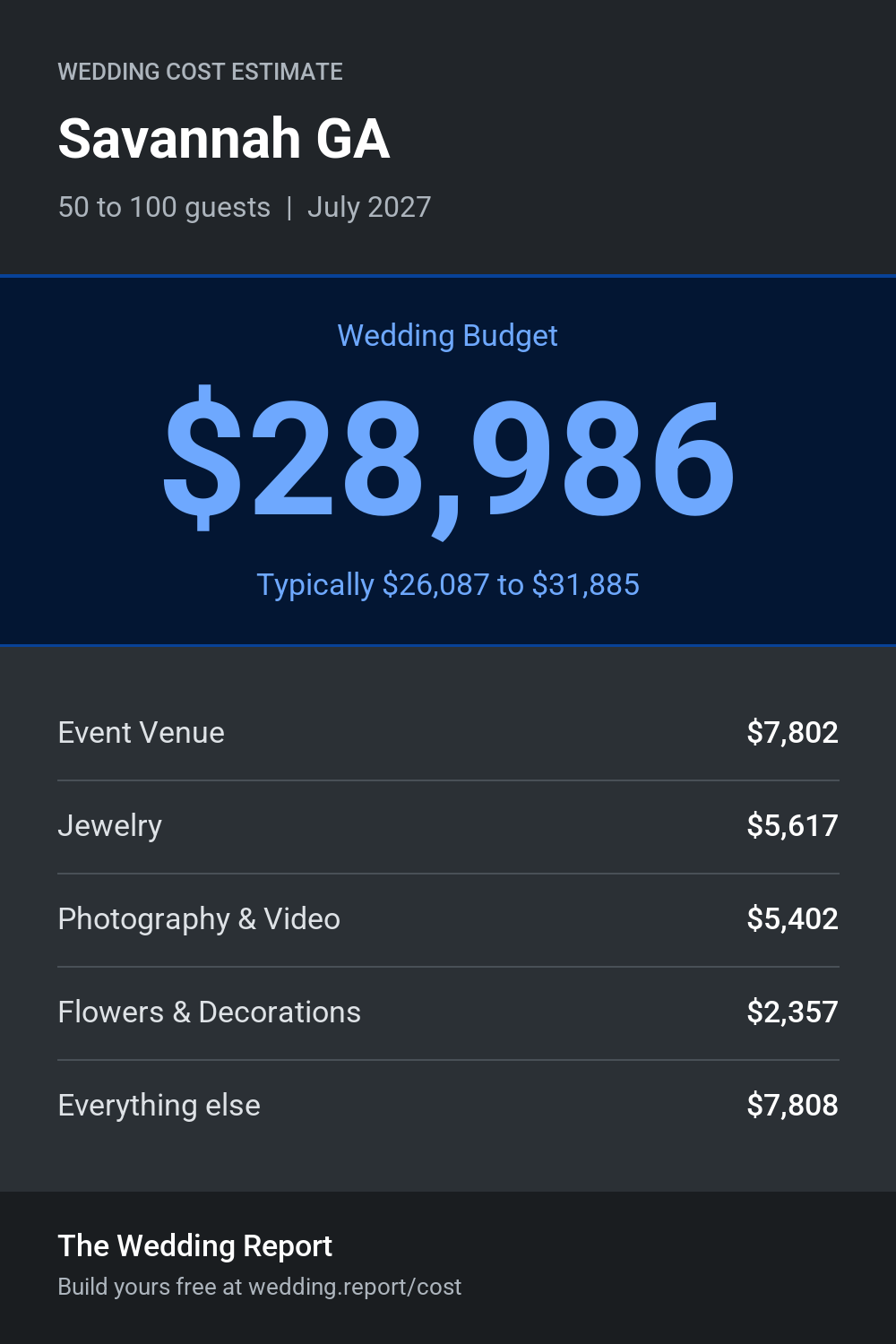 WEDDING COST ESTIMATE

Savannah GA

50 to 100 guests | July 2027

Wedding Budget

$28,986

Typically $26,087 to $31,885

| Event Venue | $7,802 |
|---|---|
| Jewelry | $5,617 |
| Photography & Video | $5,402 |
| Flowers & Decorations | $2,357 |
| Everything else | $7,808 |

The Wedding Report

Build yours free at wedding.report/cost