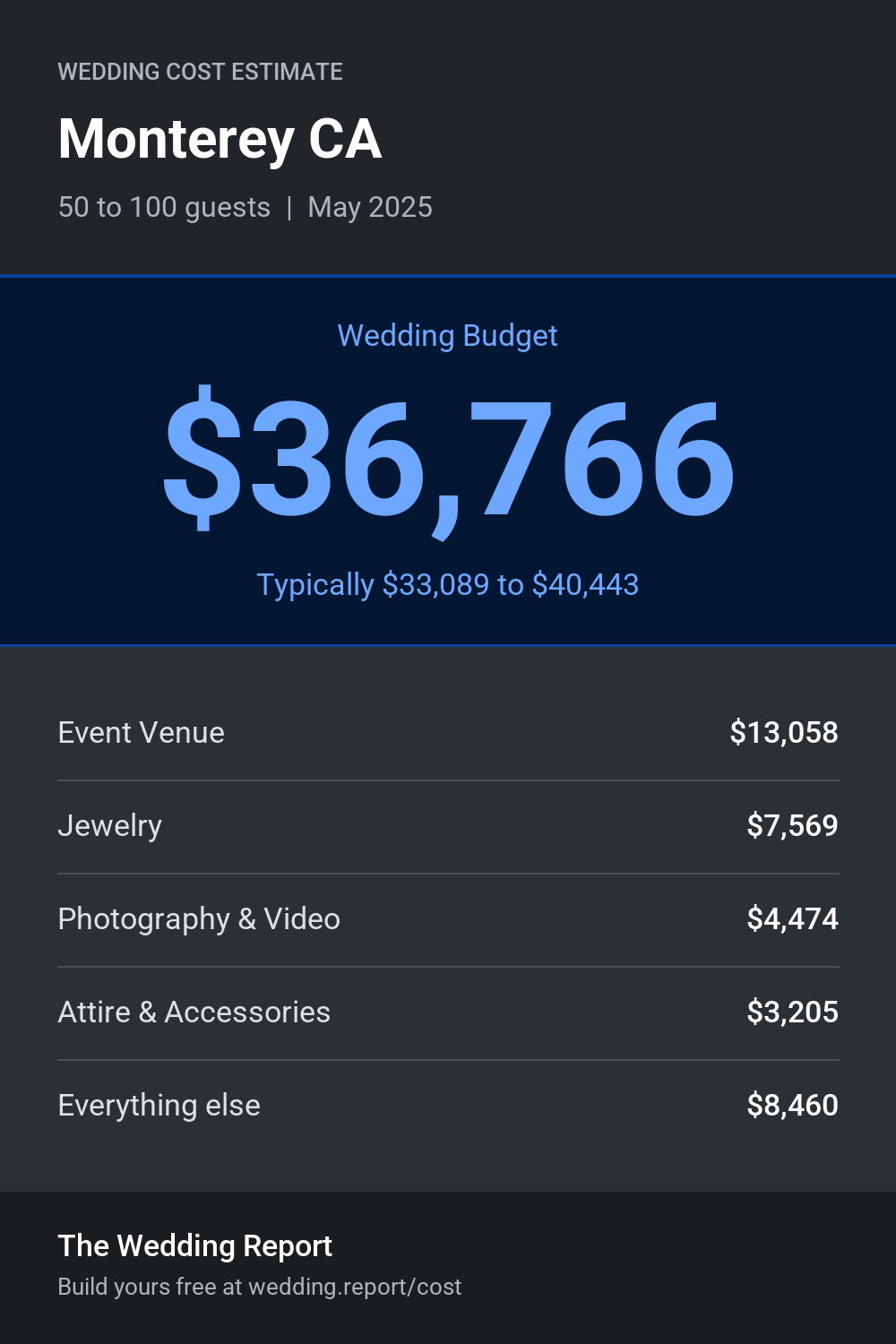 WEDDING COST ESTIMATE

Monterey CA

50 to 100 guests | May 2025

Wedding Budget

\$36,766

Typically \$33,089 to \$40,443

| | |
|---|---|
| Event Venue | \$13,058 |
| Jewelry | \$7,569 |
| Photography & Video | \$4,474 |
| Attire & Accessories | \$3,205 |
| Everything else | \$8,460 |

The Wedding Report

Build yours free at wedding.report/cost