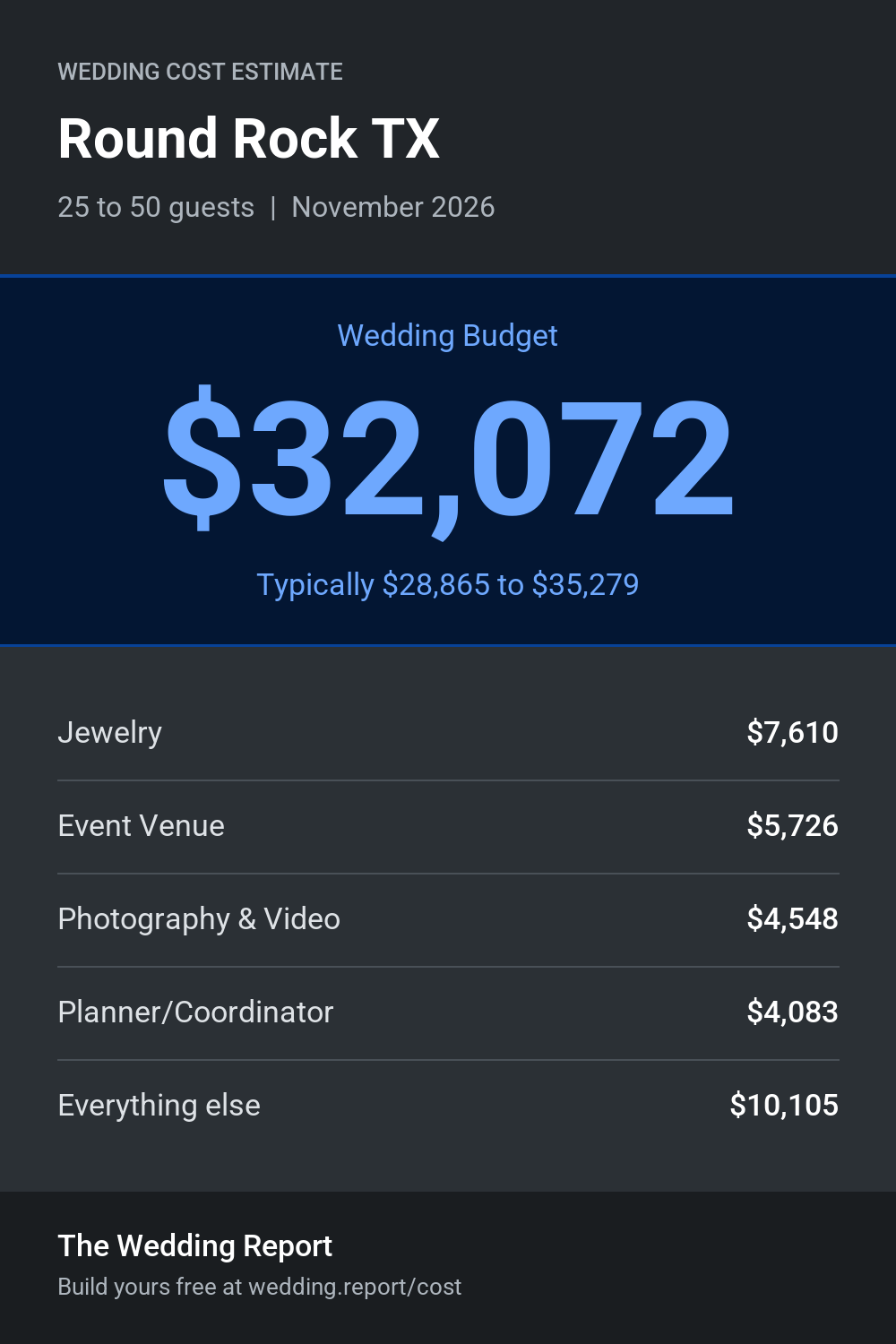 WEDDING COST ESTIMATE

Round Rock TX

25 to 50 guests | November 2026

Wedding Budget

\$32,072

Typically \$28,865 to \$35,279

| | |
|---|---|
| Jewelry | \$7,610 |
| Event Venue | \$5,726 |
| Photography & Video | \$4,548 |
| Planner/Coordinator | \$4,083 |
| Everything else | \$10,105 |

The Wedding Report

Build yours free at wedding.report/cost