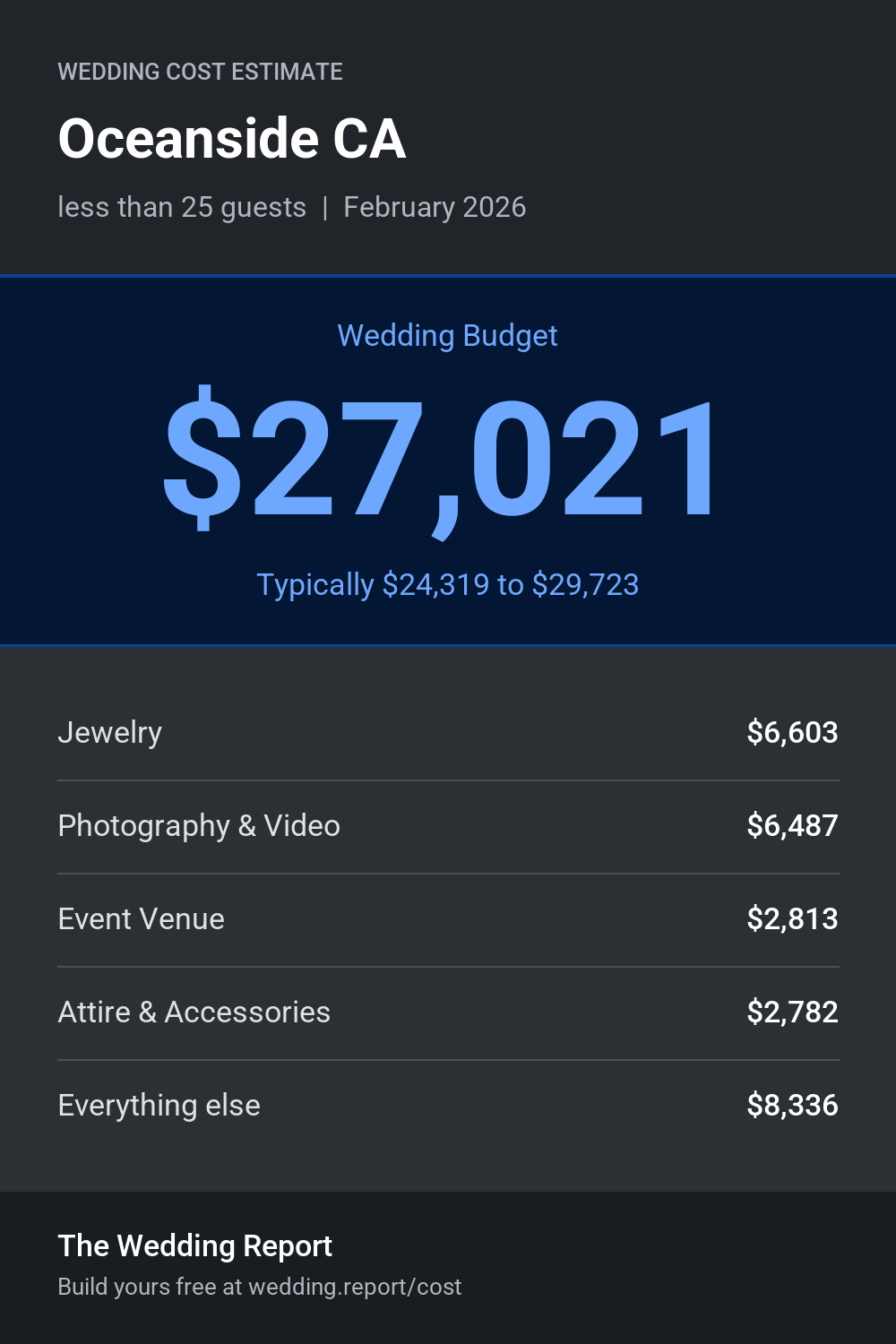 WEDDING COST ESTIMATE

Oceanside CA

less than 25 guests | February 2026

Wedding Budget

$27,021

Typically $24,319 to $29,723

| Jewelry | $6,603 |
|---|---|
| Photography & Video | $6,487 |
| Event Venue | $2,813 |
| Attire & Accessories | $2,782 |
| Everything else | $8,336 |

The Wedding Report

Build yours free at wedding.report/cost