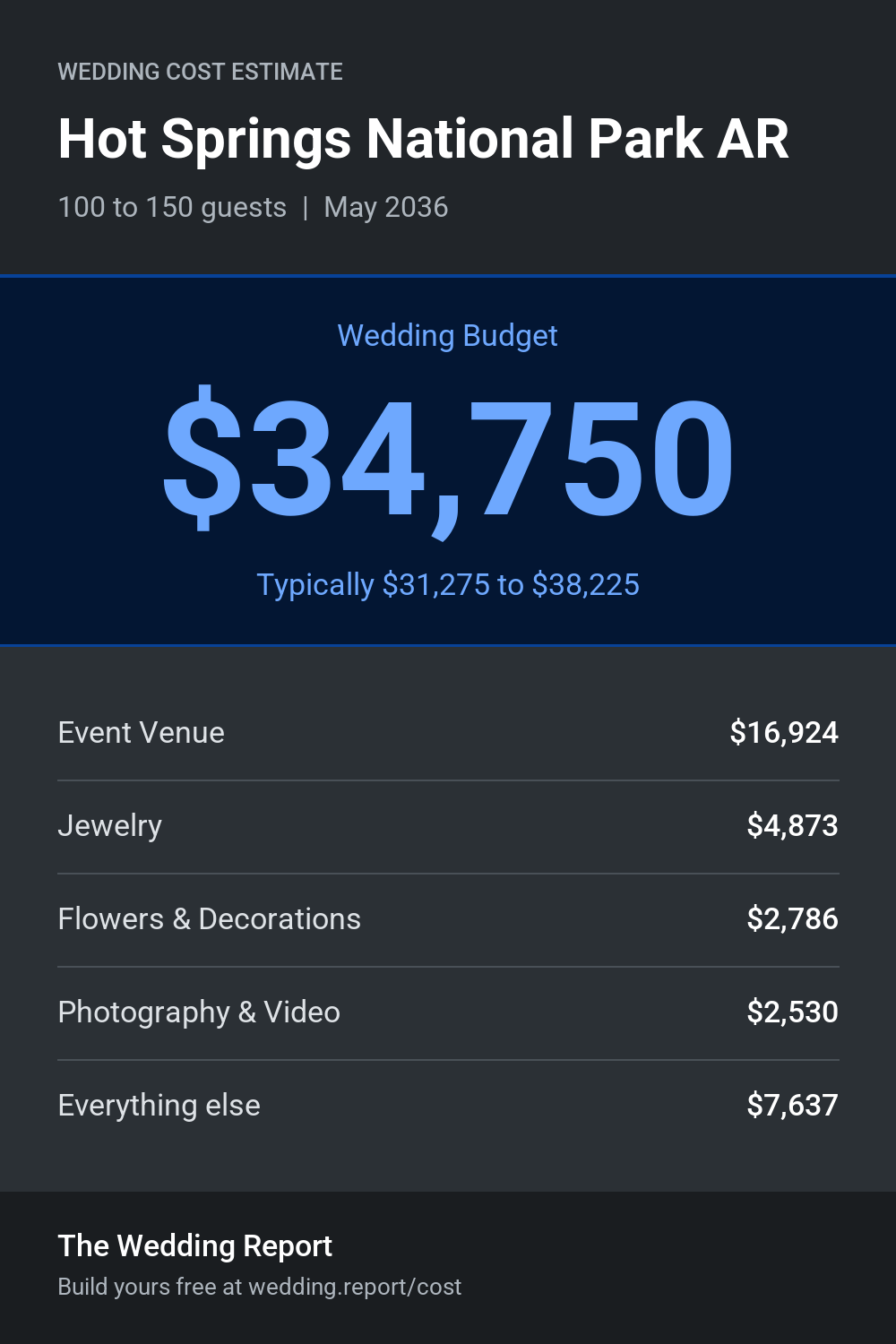 WEDDING COST ESTIMATE

Hot Springs National Park AR

100 to 150 guests | May 2036

Wedding Budget

\$34,750

Typically \$31,275 to \$38,225

| Event Venue | \$16,924 |
|---|---|
| Jewelry | \$4,873 |
| Flowers & Decorations | \$2,786 |
| Photography & Video | \$2,530 |
| Everything else | \$7,637 |

The Wedding Report

Build yours free at wedding.report/cost