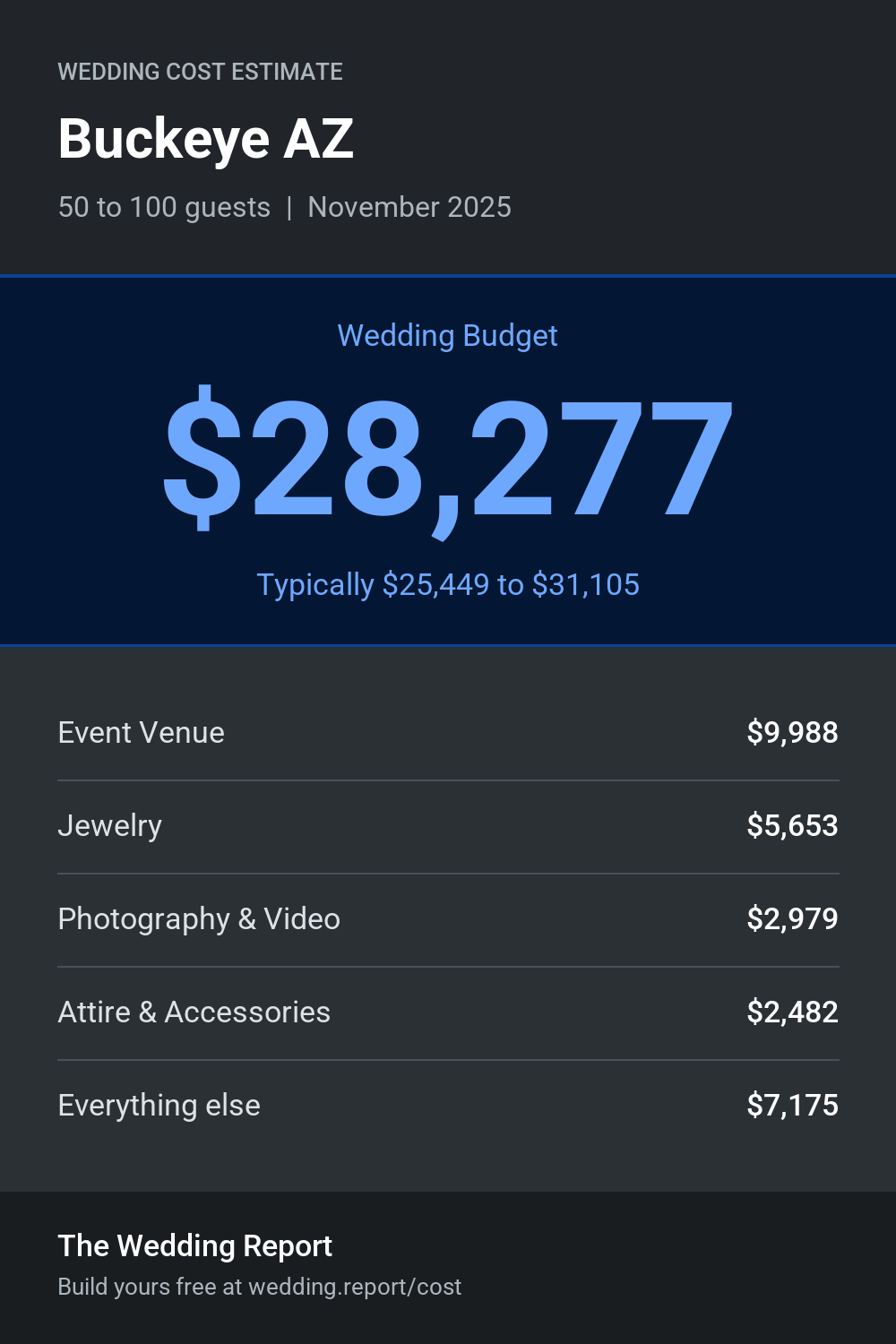 WEDDING COST ESTIMATE

Buckeye AZ

50 to 100 guests | November 2025

Wedding Budget

$28,277

Typically $25,449 to $31,105

| Event Venue | $9,988 |
|---|---|
| Jewelry | $5,653 |
| Photography & Video | $2,979 |
| Attire & Accessories | $2,482 |
| Everything else | $7,175 |

The Wedding Report

Build yours free at wedding.report/cost