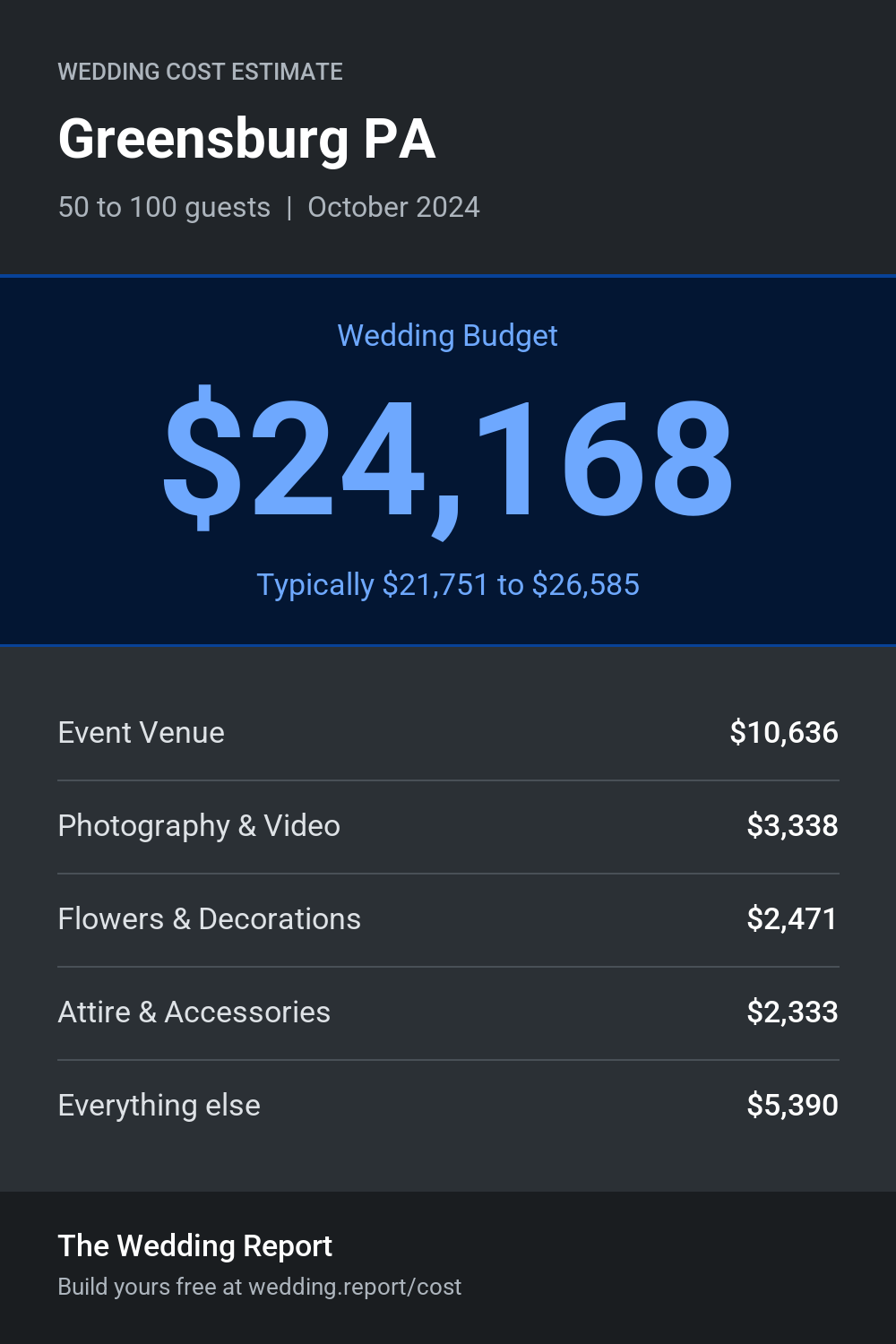 WEDDING COST ESTIMATE

Greensburg PA

50 to 100 guests | October 2024

Wedding Budget

\$24,168

Typically \$21,751 to \$26,585

| | |
|---|---|
| Event Venue | \$10,636 |
| Photography & Video | \$3,338 |
| Flowers & Decorations | \$2,471 |
| Attire & Accessories | \$2,333 |
| Everything else | \$5,390 |

The Wedding Report

Build yours free at wedding.report/cost