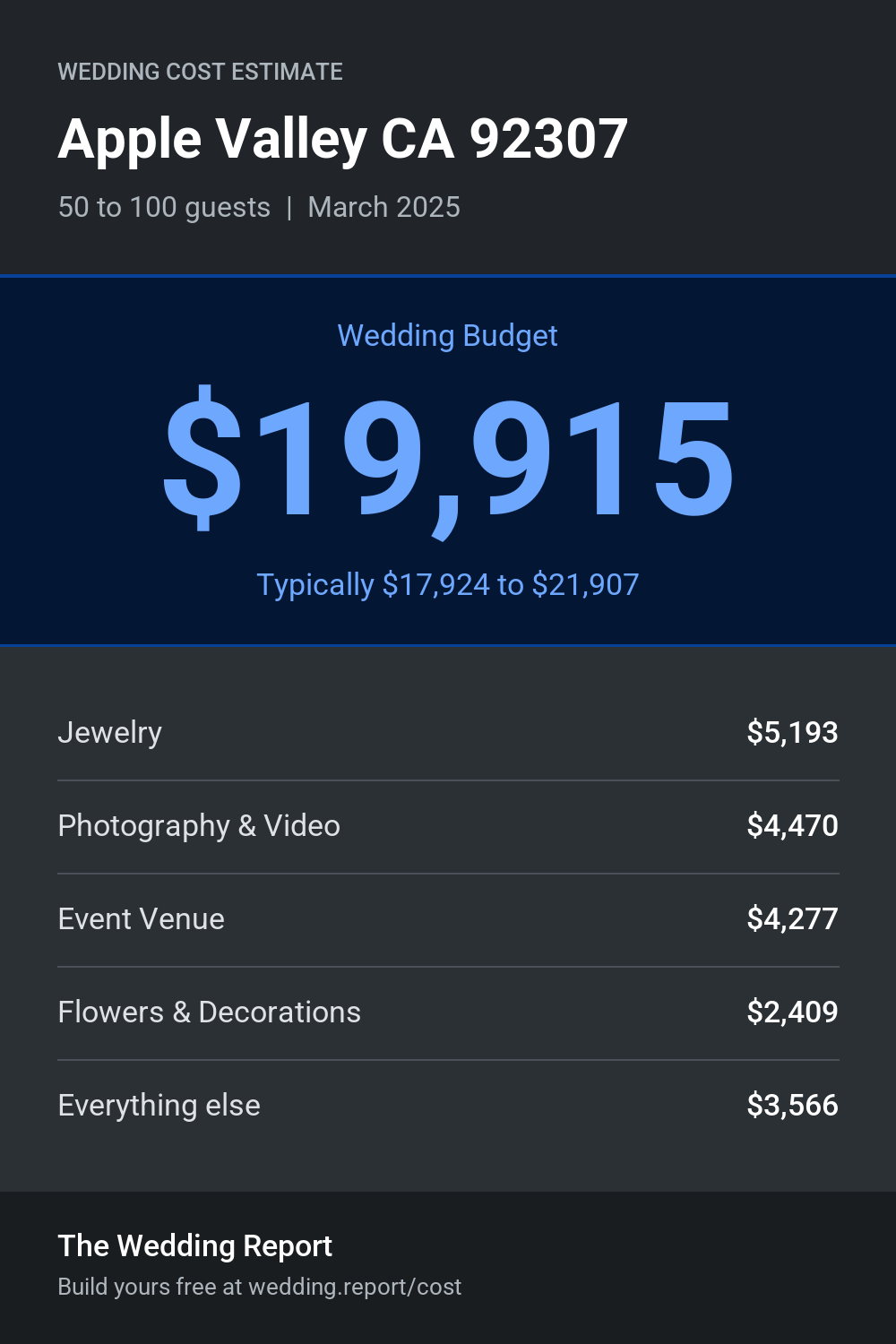 WEDDING COST ESTIMATE

Apple Valley CA 92307

50 to 100 guests | March 2025

Wedding Budget

$19,915

Typically $17,924 to $21,907

| | |
|---|---|
| Jewelry | $5,193 |
| Photography & Video | $4,470 |
| Event Venue | $4,277 |
| Flowers & Decorations | $2,409 |
| Everything else | $3,566 |

The Wedding Report

Build yours free at wedding.report/cost