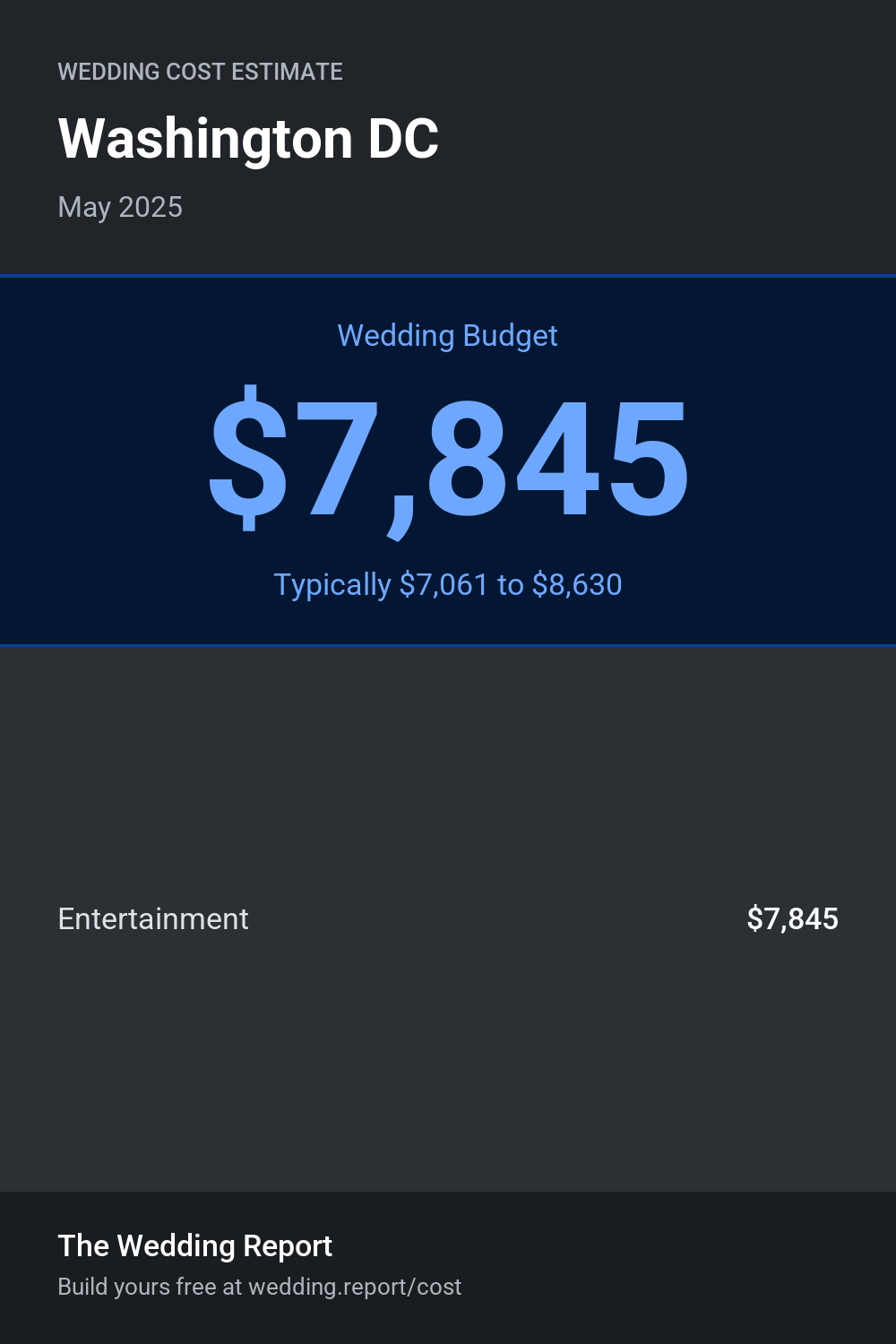 WEDDING COST ESTIMATE

Washington DC

May 2025

Wedding Budget

\$7,845

Typically \$7,061 to \$8,630

Entertainment \$7,845

The Wedding Report

Build yours free at wedding.report/cost