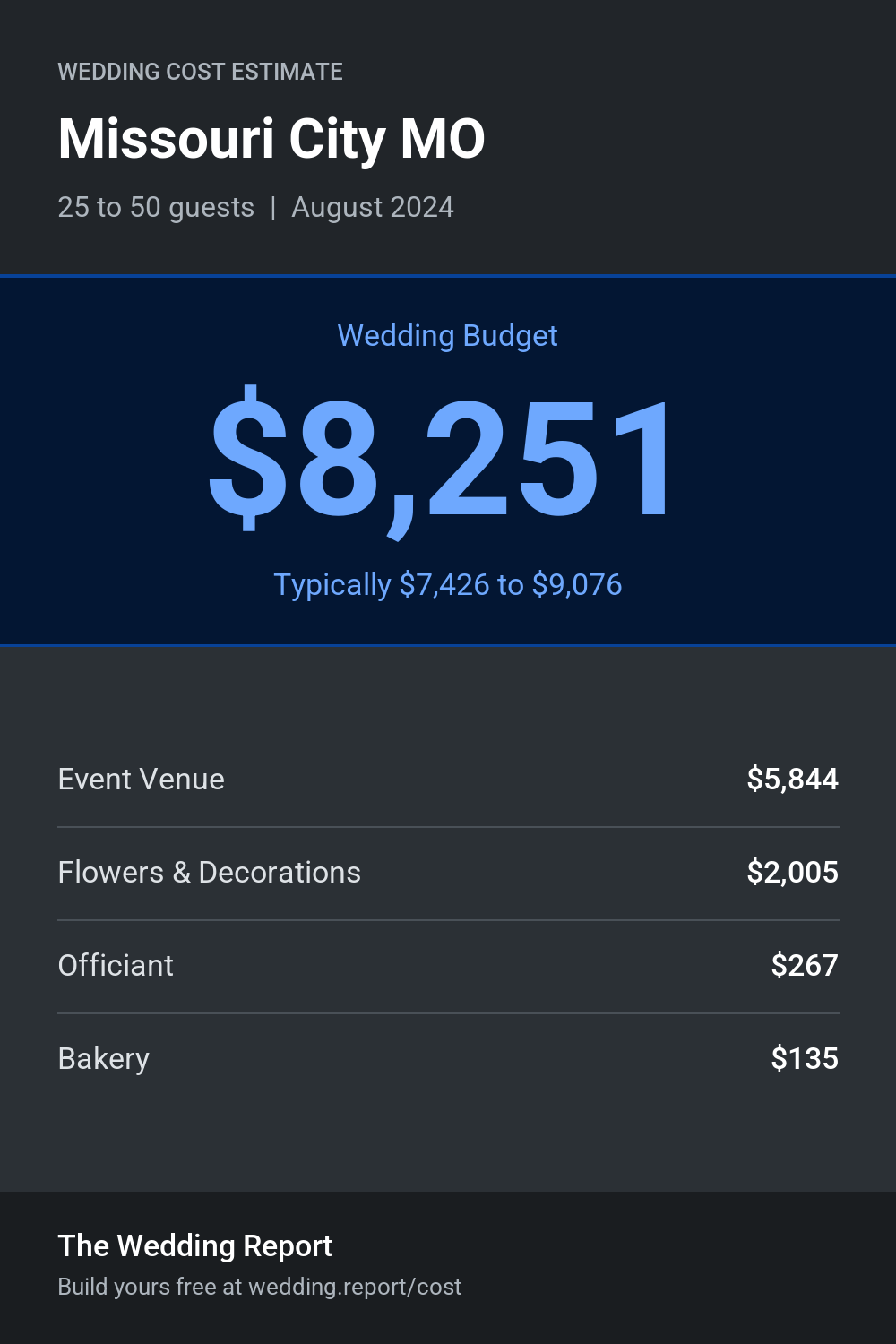 WEDDING COST ESTIMATE

Missouri City MO

25 to 50 guests | August 2024

Wedding Budget

$8,251

Typically $7,426 to $9,076

| Event Venue | $5,844 |
|---|---|
| Flowers & Decorations | $2,005 |
| Officiant | $267 |
| Bakery | $135 |

The Wedding Report

Build yours free at wedding.report/cost