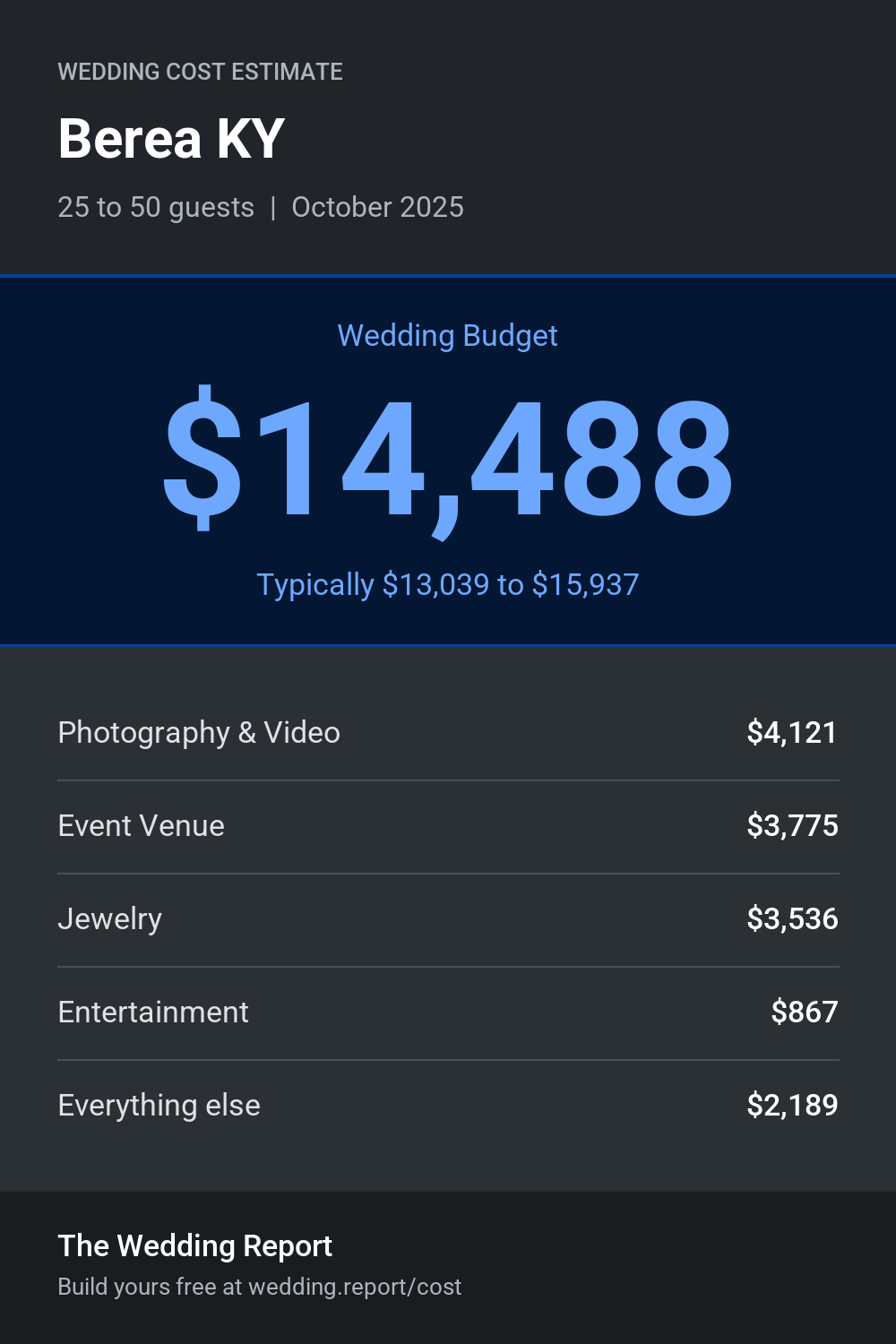 WEDDING COST ESTIMATE

Berea KY

25 to 50 guests | October 2025

Wedding Budget

$14,488

Typically $13,039 to $15,937

| Photography & Video | $4,121 |
|---|---|
| Event Venue | $3,775 |
| Jewelry | $3,536 |
| Entertainment | $867 |
| Everything else | $2,189 |

The Wedding Report

Build yours free at wedding.report/cost