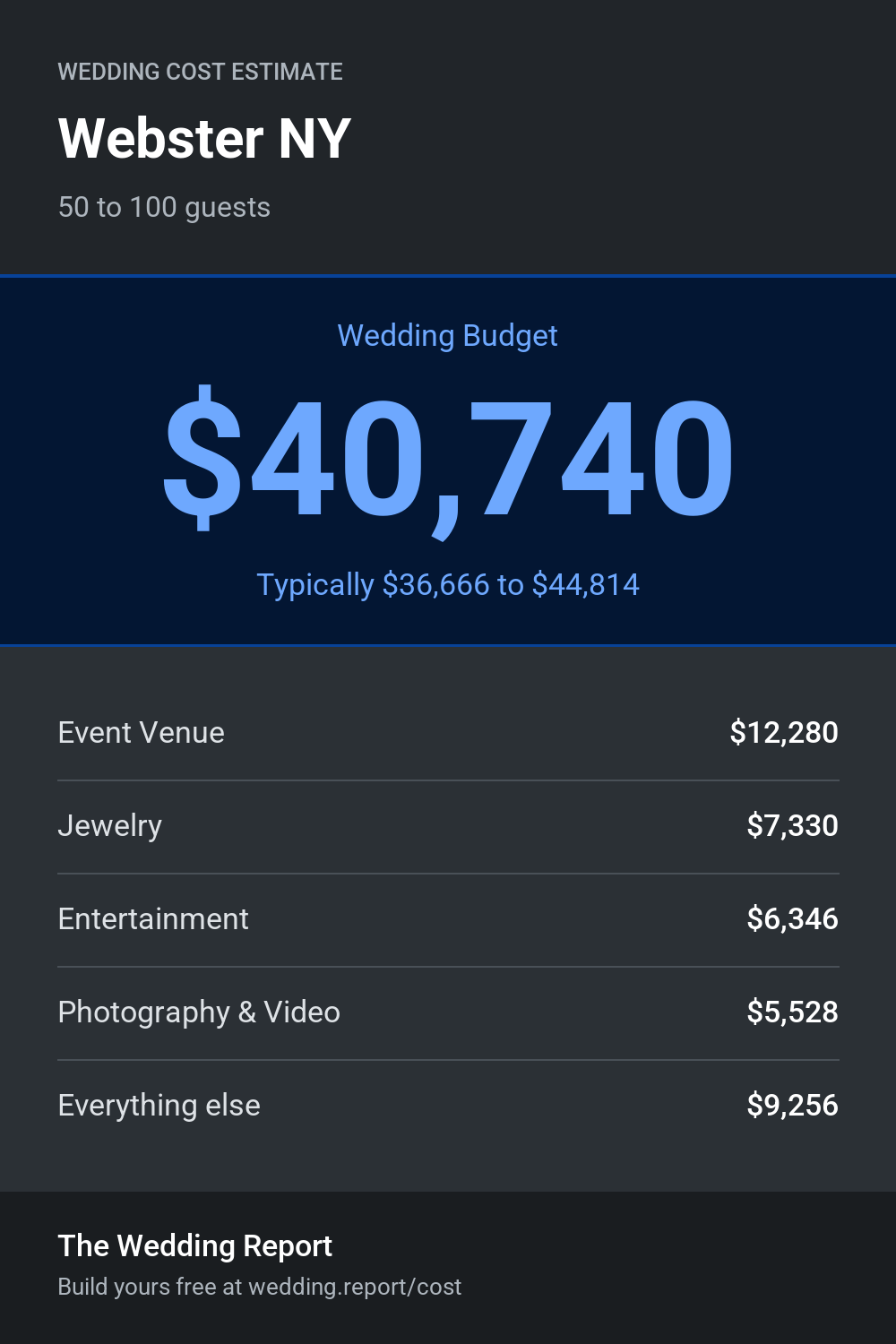 WEDDING COST ESTIMATE

Webster NY

50 to 100 guests

Wedding Budget

\$40,740

Typically \$36,666 to \$44,814

| Event Venue | \$12,280 |
|---|---|
| Jewelry | \$7,330 |
| Entertainment | \$6,346 |
| Photography & Video | \$5,528 |
| Everything else | \$9,256 |

The Wedding Report

Build yours free at wedding.report/cost