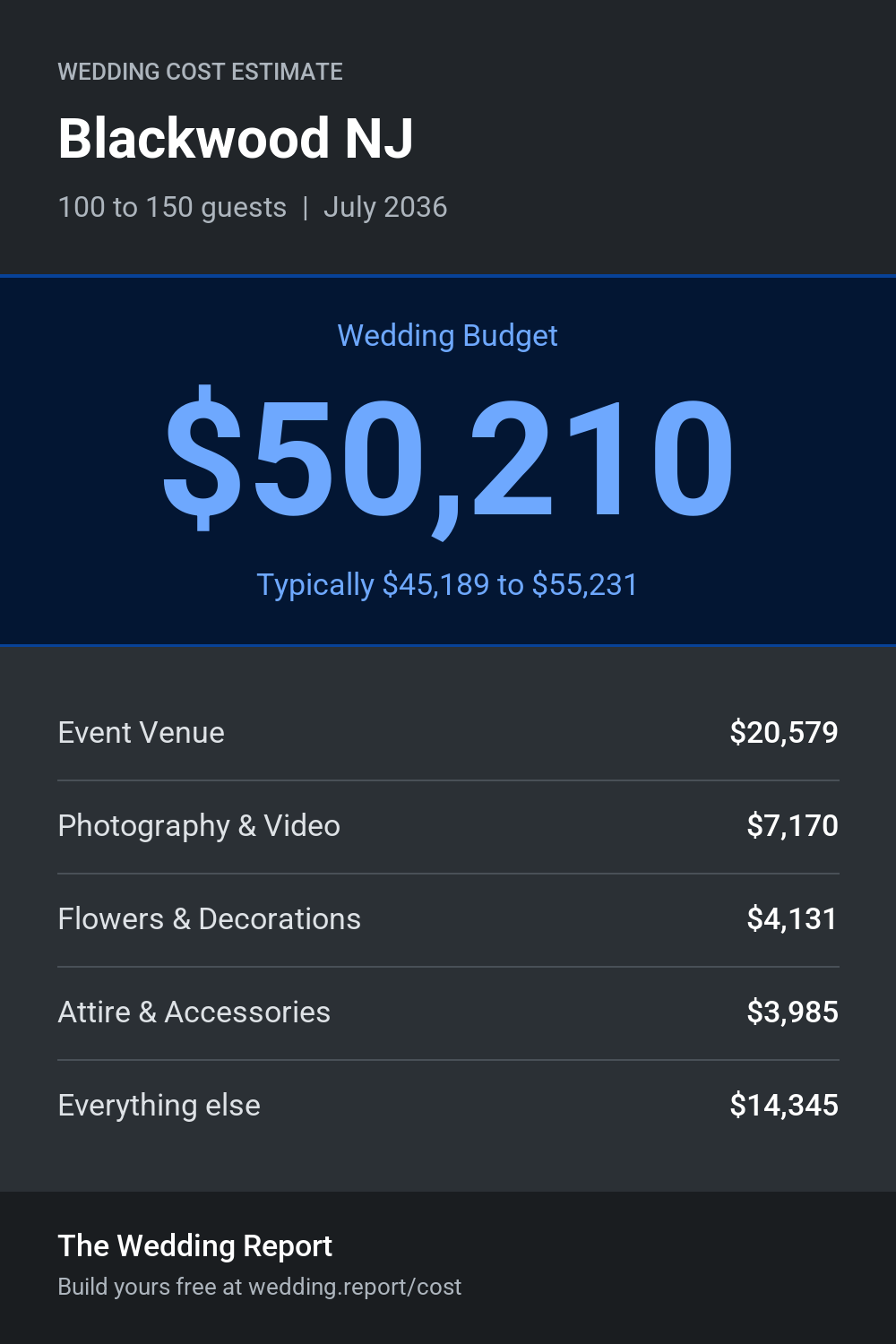 WEDDING COST ESTIMATE

Blackwood NJ

100 to 150 guests | July 2036

Wedding Budget

$50,210

Typically $45,189 to $55,231

| Event Venue | $20,579 |
|---|---|
| Photography & Video | $7,170 |
| Flowers & Decorations | $4,131 |
| Attire & Accessories | $3,985 |
| Everything else | $14,345 |

The Wedding Report

Build yours free at wedding.report/cost