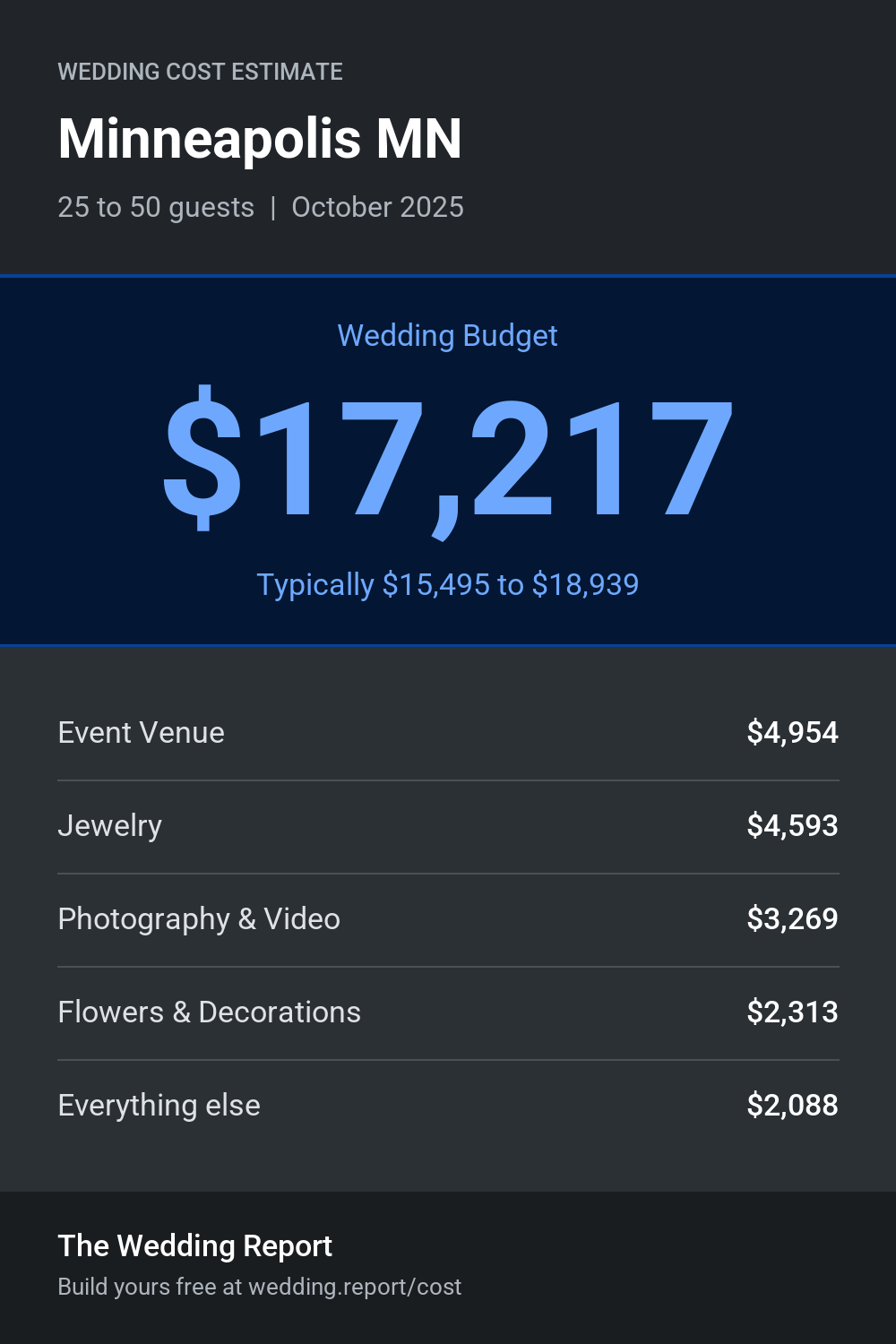 WEDDING COST ESTIMATE

Minneapolis MN

25 to 50 guests | October 2025

Wedding Budget

$17,217

Typically $15,495 to $18,939

| Event Venue | $4,954 |
|---|---|
| Jewelry | $4,593 |
| Photography & Video | $3,269 |
| Flowers & Decorations | $2,313 |
| Everything else | $2,088 |

The Wedding Report

Build yours free at wedding.report/cost