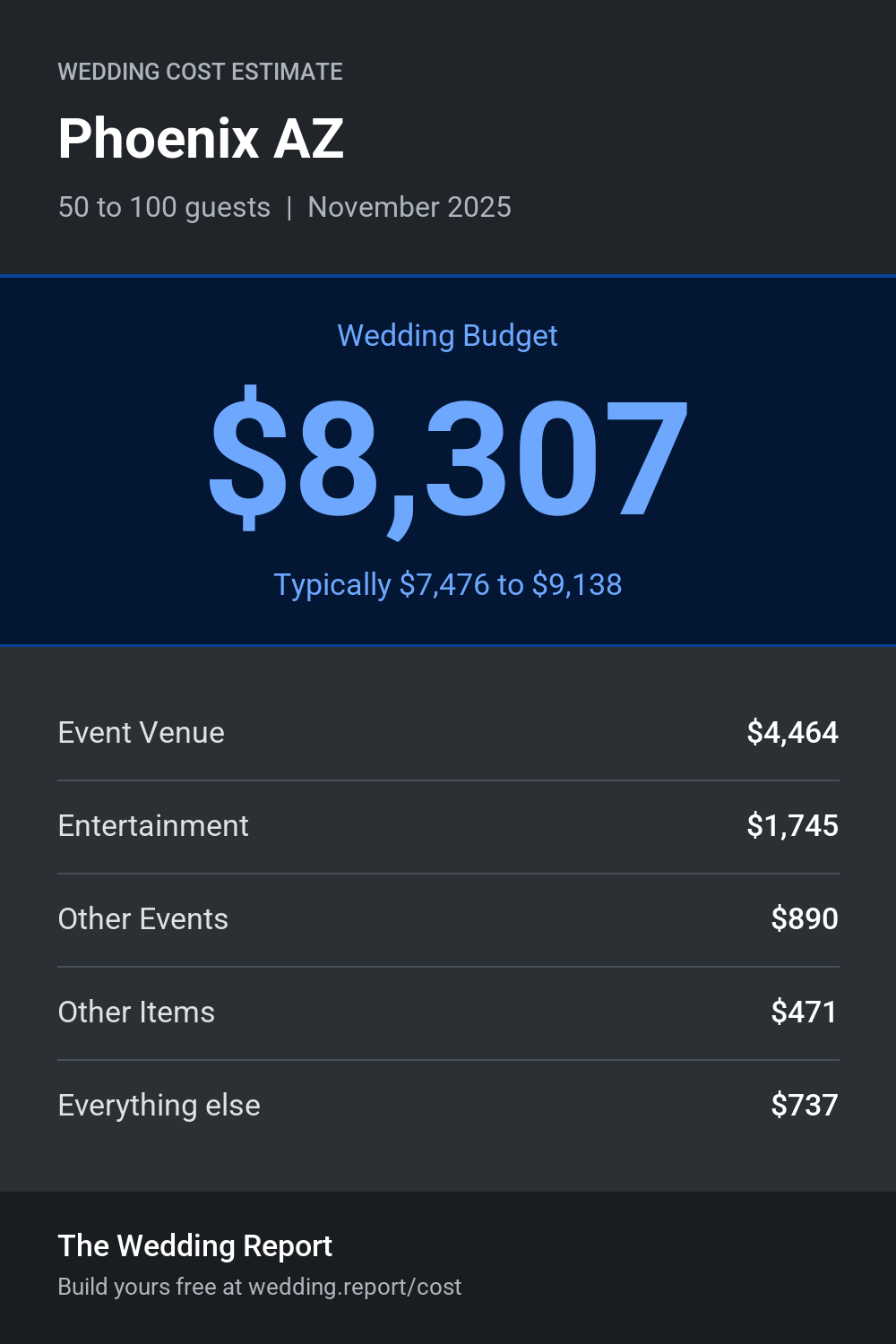 WEDDING COST ESTIMATE

Phoenix AZ

50 to 100 guests | November 2025

Wedding Budget

\$8,307

Typically \$7,476 to \$9,138

| Event Venue | \$4,464 |
|---|---|
| Entertainment | \$1,745 |
| Other Events | \$890 |
| Other Items | \$471 |
| Everything else | \$737 |

The Wedding Report

Build yours free at wedding.report/cost