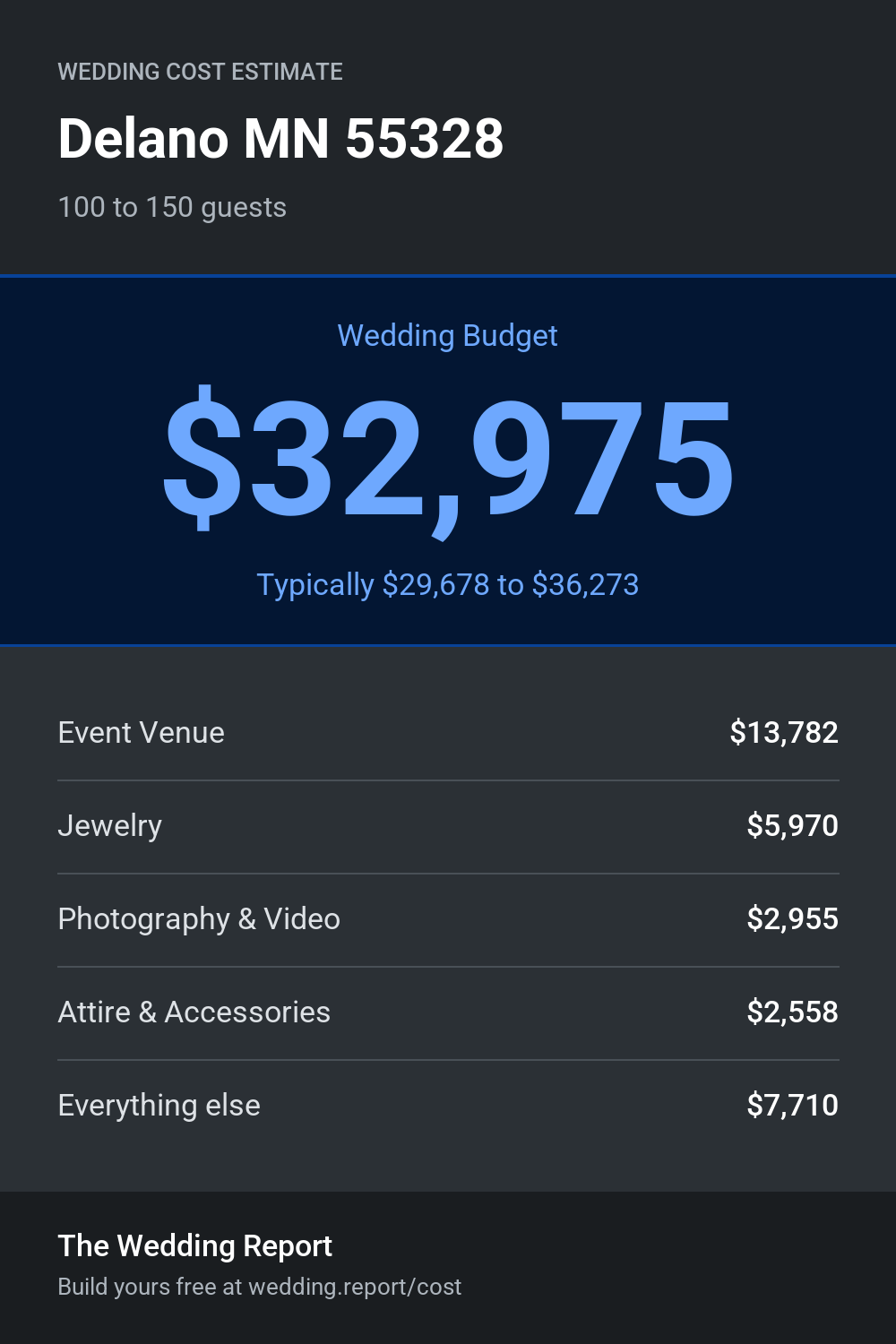 WEDDING COST ESTIMATE

Delano MN 55328

100 to 150 guests

Wedding Budget

\$32,975

Typically \$29,678 to \$36,273

| Event Venue | \$13,782 |
|---|---|
| Jewelry | \$5,970 |
| Photography & Video | \$2,955 |
| Attire & Accessories | \$2,558 |
| Everything else | \$7,710 |

The Wedding Report

Build yours free at wedding.report/cost