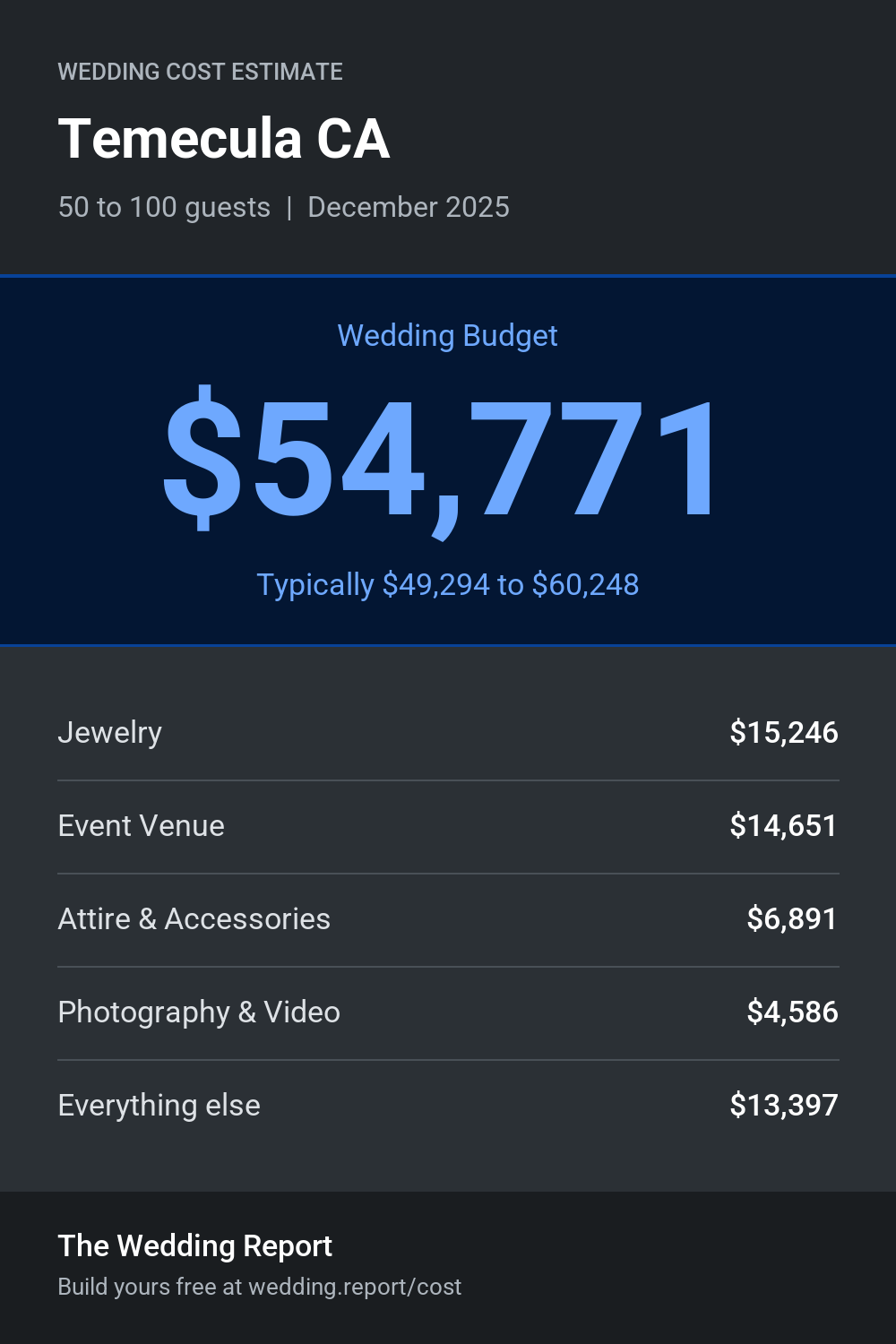 WEDDING COST ESTIMATE

Temecula CA

50 to 100 guests | December 2025

Wedding Budget

\$54,771

Typically \$49,294 to \$60,248

| | |
|---|---|
| Jewelry | \$15,246 |
| Event Venue | \$14,651 |
| Attire & Accessories | \$6,891 |
| Photography & Video | \$4,586 |
| Everything else | \$13,397 |

The Wedding Report

Build yours free at wedding.report/cost