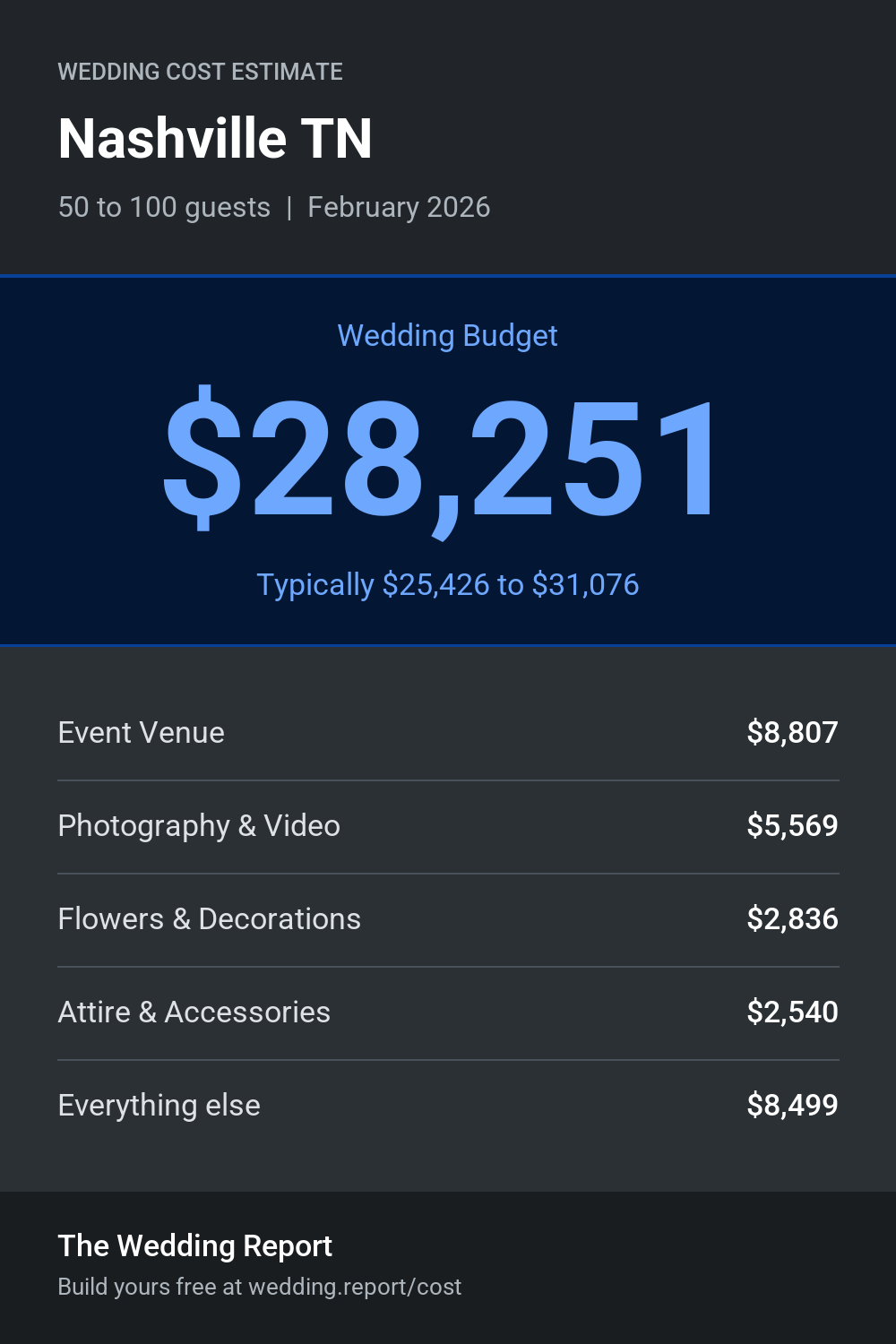 WEDDING COST ESTIMATE

Nashville TN

50 to 100 guests | February 2026

Wedding Budget

$28,251

Typically $25,426 to $31,076

| Event Venue | $8,807 |
|---|---|
| Photography & Video | $5,569 |
| Flowers & Decorations | $2,836 |
| Attire & Accessories | $2,540 |
| Everything else | $8,499 |

The Wedding Report

Build yours free at wedding.report/cost