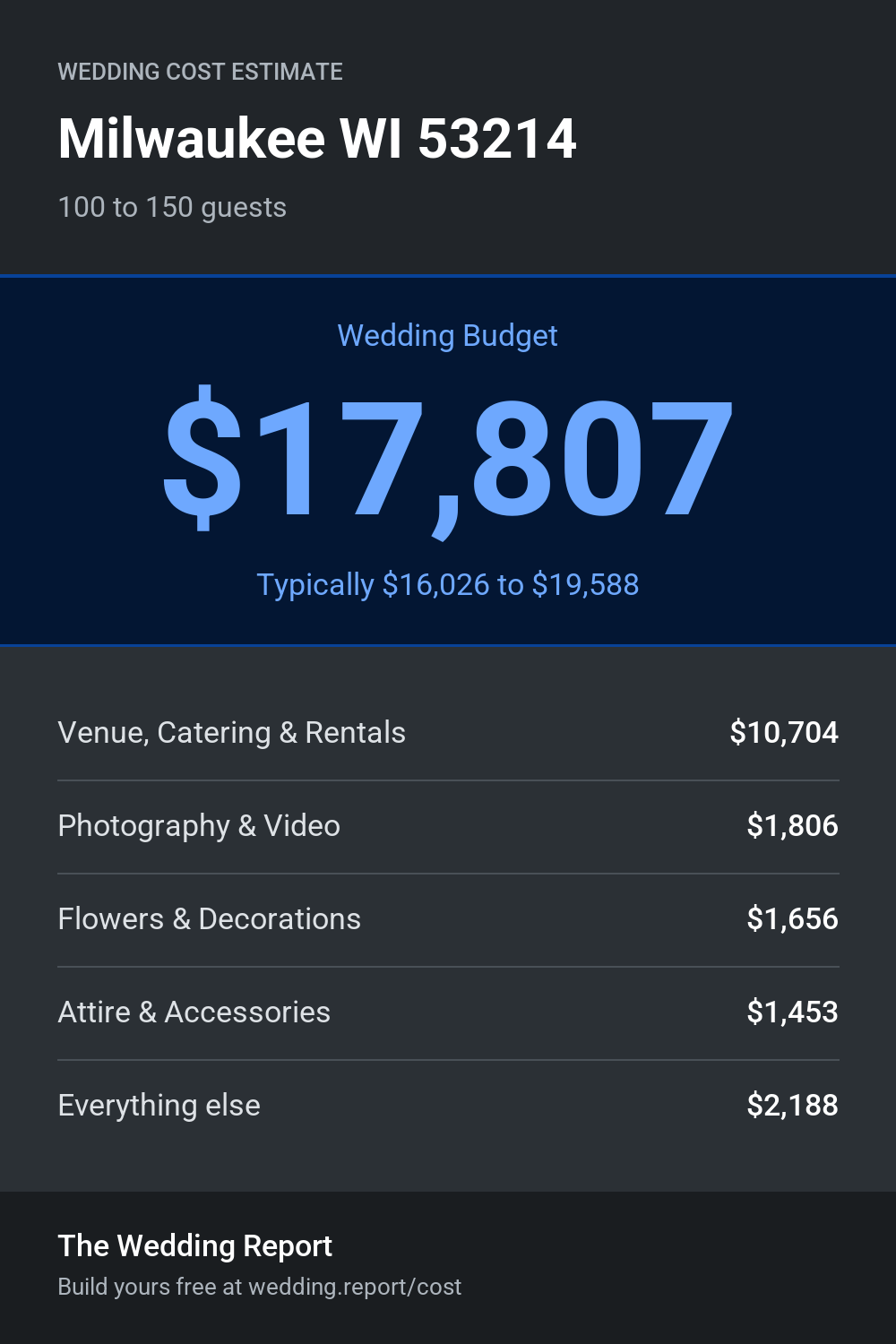 WEDDING COST ESTIMATE

Milwaukee WI 53214

100 to 150 guests

Wedding Budget

\$17,807

Typically \$16,026 to \$19,588

| Venue, Catering & Rentals | \$10,704 |
|---|---|
| Photography & Video | \$1,806 |
| Flowers & Decorations | \$1,656 |
| Attire & Accessories | \$1,453 |
| Everything else | \$2,188 |

The Wedding Report

Build yours free at wedding.report/cost