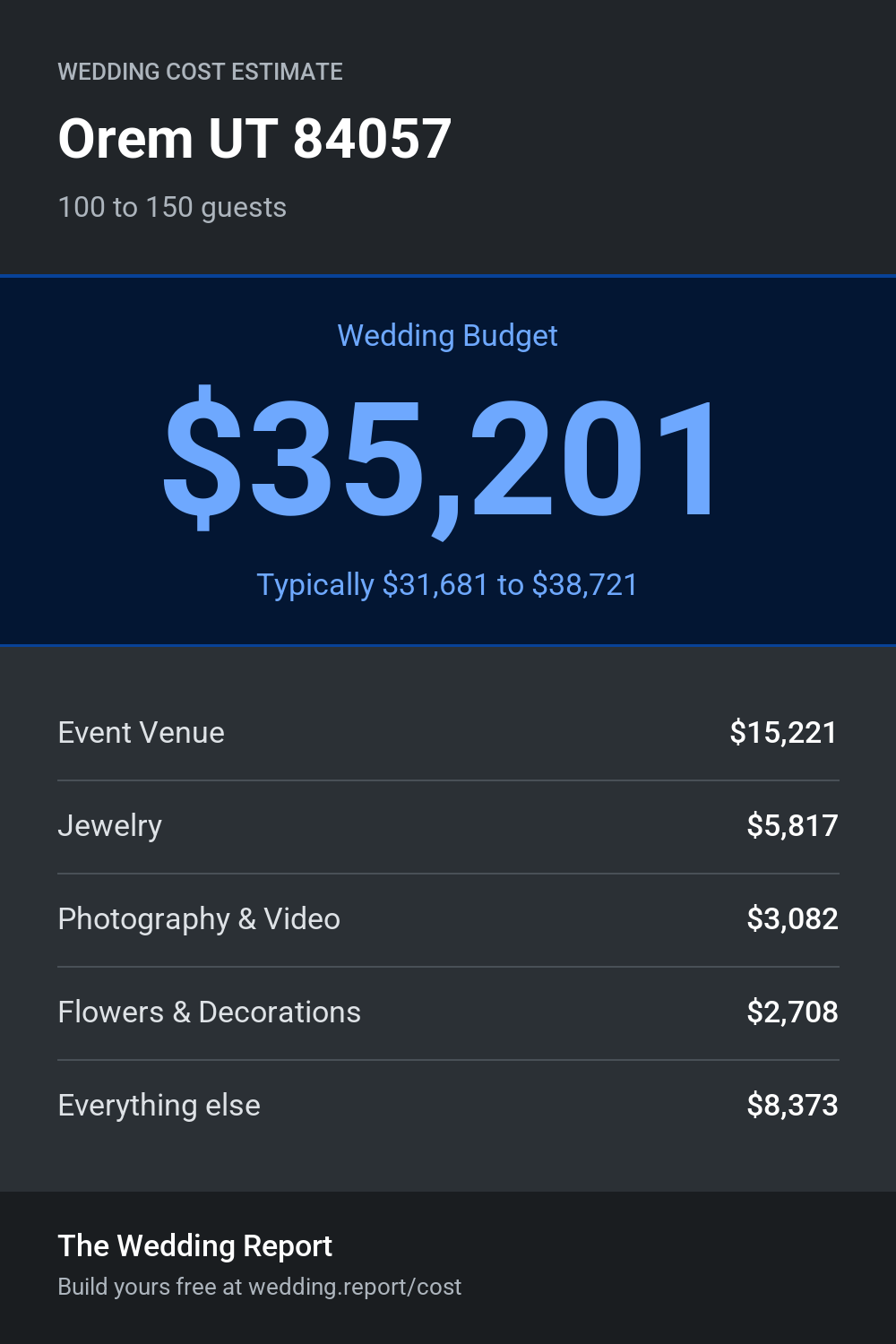 WEDDING COST ESTIMATE

Orem UT 84057

100 to 150 guests

Wedding Budget

\$35,201

Typically \$31,681 to \$38,721

| Event Venue | \$15,221 |
|---|---|
| Jewelry | \$5,817 |
| Photography & Video | \$3,082 |
| Flowers & Decorations | \$2,708 |
| Everything else | \$8,373 |

The Wedding Report

Build yours free at wedding.report/cost