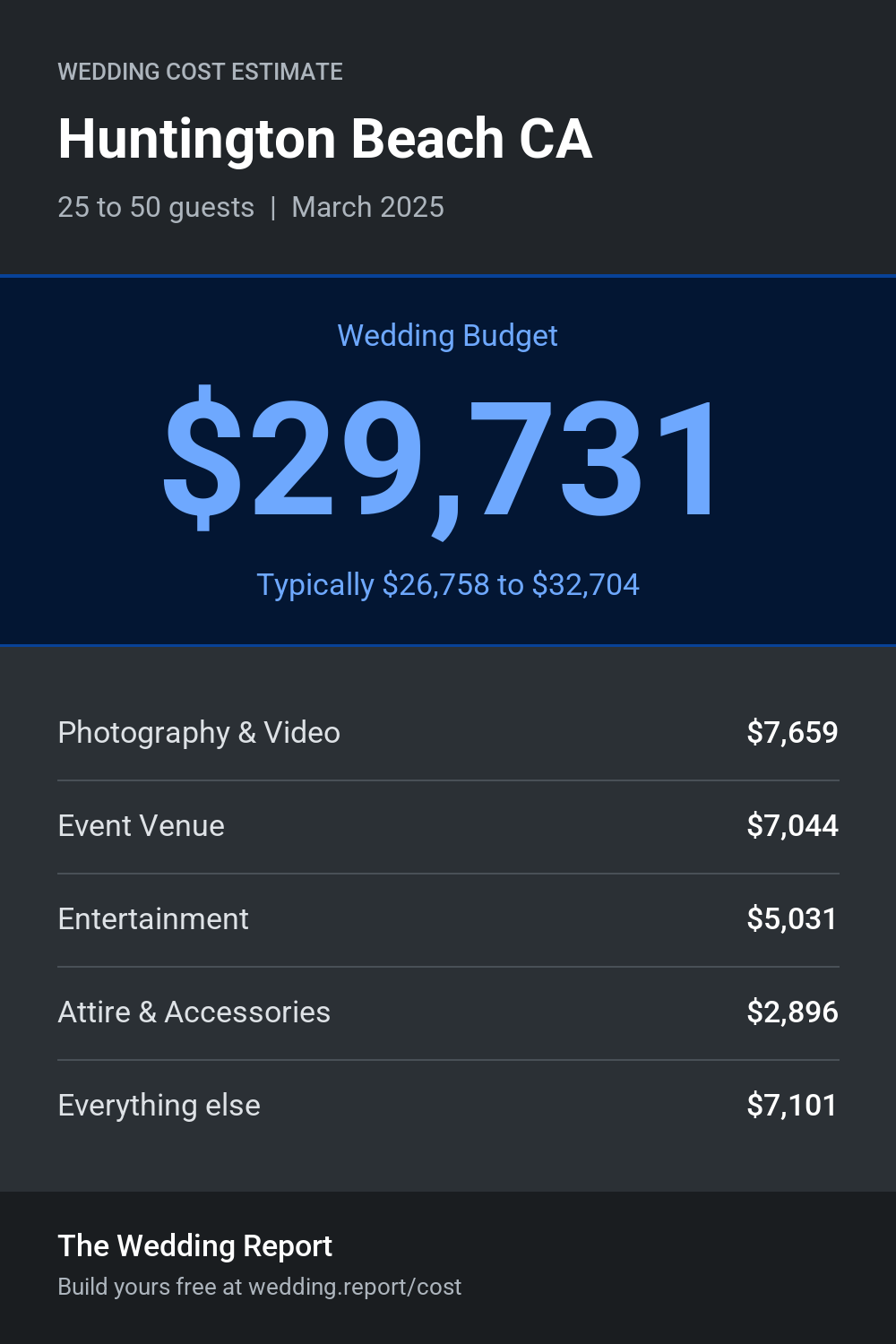 WEDDING COST ESTIMATE

Huntington Beach CA

25 to 50 guests | March 2025

Wedding Budget

$29,731

Typically $26,758 to $32,704

| | |
|---|---|
| Photography & Video | $7,659 |
| Event Venue | $7,044 |
| Entertainment | $5,031 |
| Attire & Accessories | $2,896 |
| Everything else | $7,101 |

The Wedding Report

Build yours free at wedding.report/cost