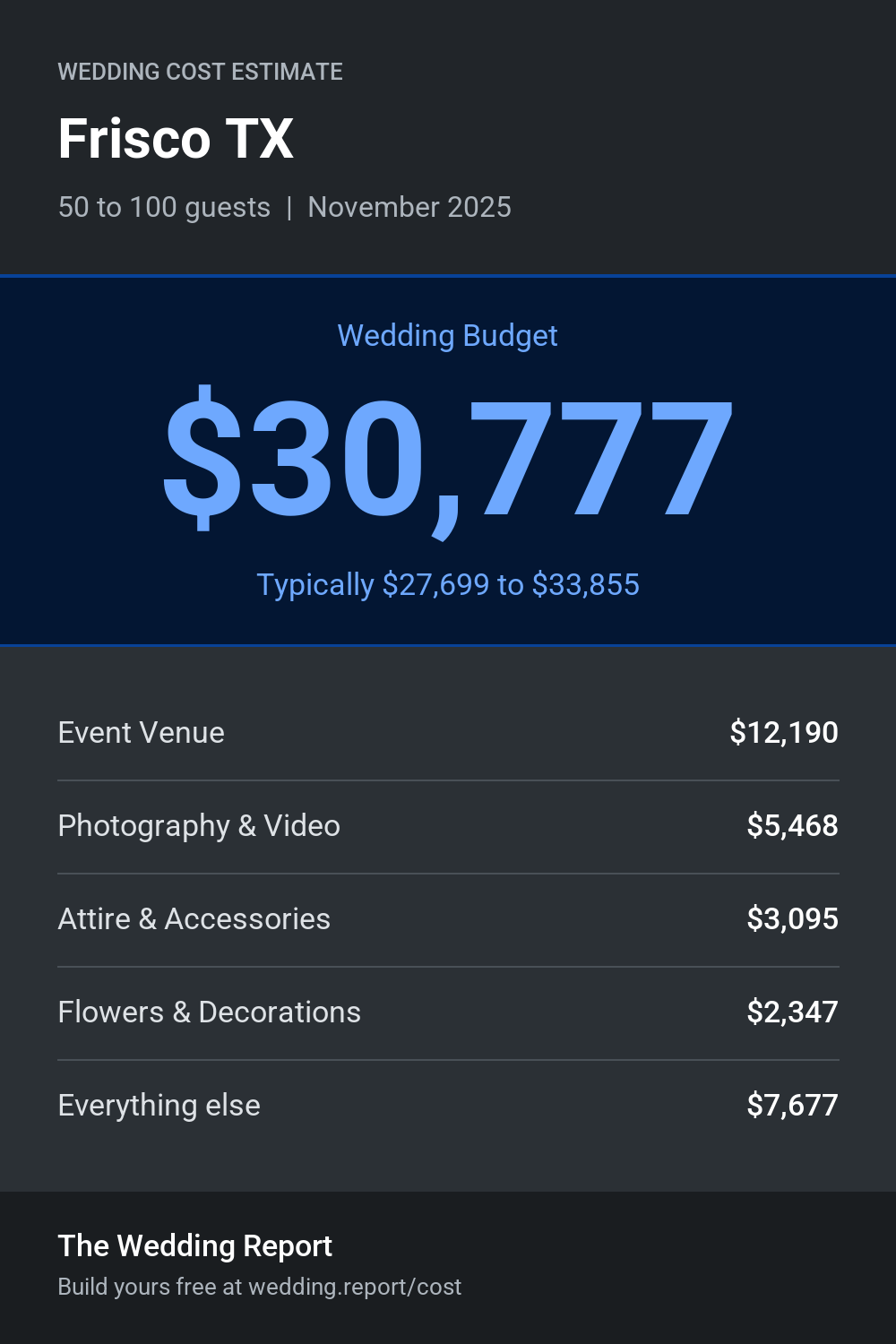 WEDDING COST ESTIMATE

Frisco TX

50 to 100 guests | November 2025

Wedding Budget

\$30,777

Typically \$27,699 to \$33,855

| | |
|---|---|
| Event Venue | \$12,190 |
| Photography & Video | \$5,468 |
| Attire & Accessories | \$3,095 |
| Flowers & Decorations | \$2,347 |
| Everything else | \$7,677 |

The Wedding Report

Build yours free at wedding.report/cost