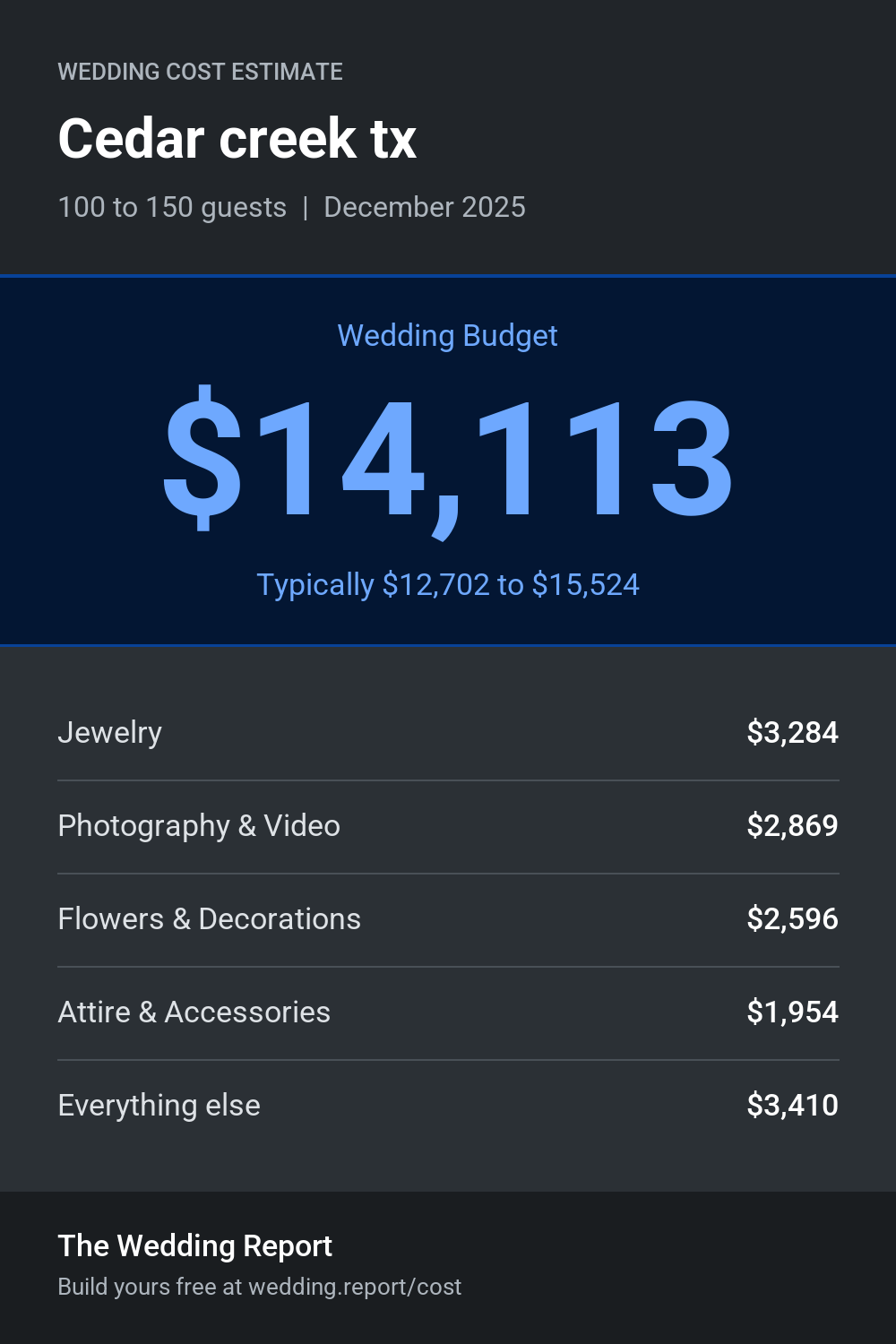 WEDDING COST ESTIMATE

Cedar creek tx

100 to 150 guests | December 2025

Wedding Budget

$14,113

Typically $12,702 to $15,524

| | |
|---|---|
| Jewelry | $3,284 |
| Photography & Video | $2,869 |
| Flowers & Decorations | $2,596 |
| Attire & Accessories | $1,954 |
| Everything else | $3,410 |

The Wedding Report

Build yours free at wedding.report/cost