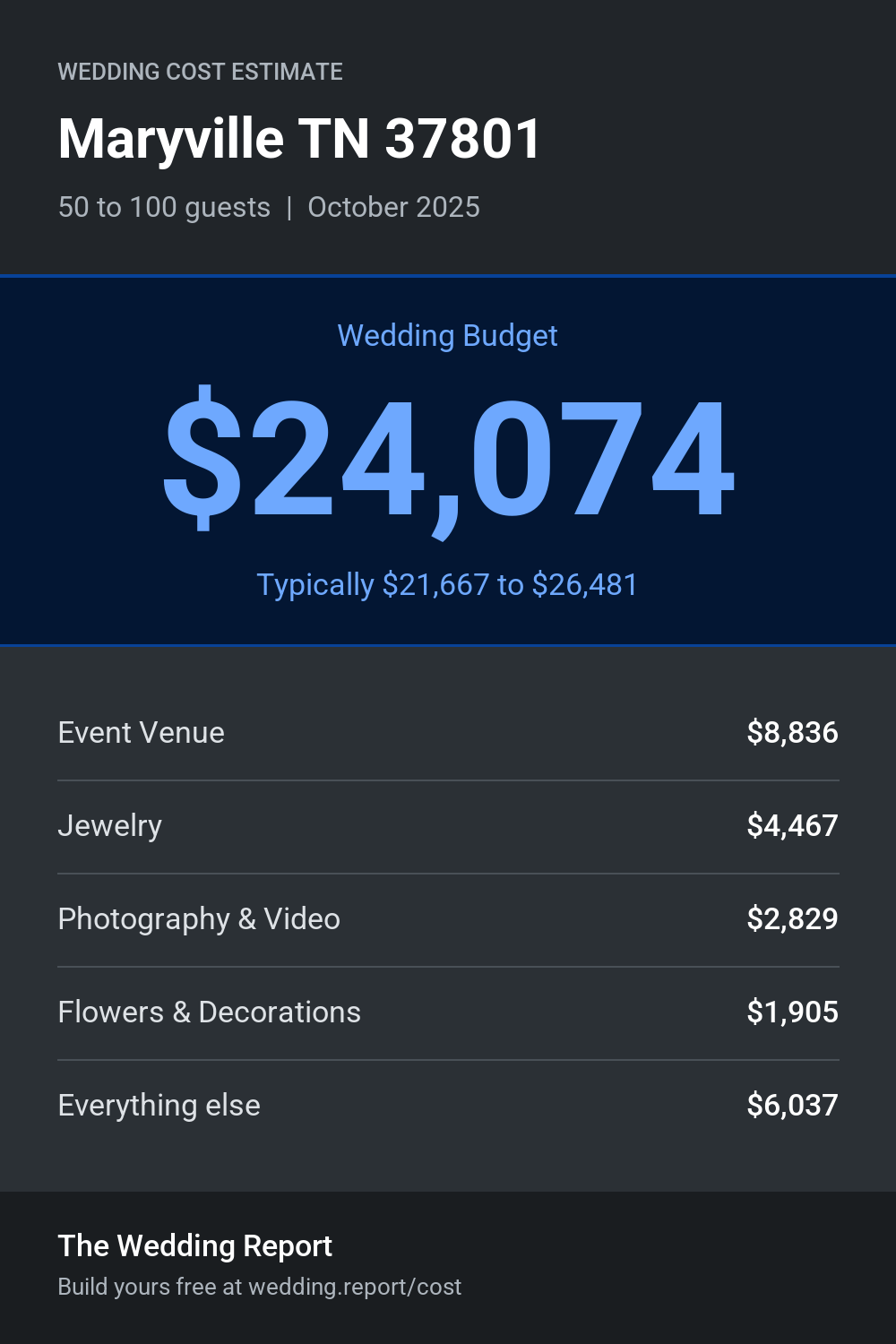 WEDDING COST ESTIMATE

Maryville TN 37801

50 to 100 guests | October 2025

Wedding Budget

$24,074

Typically $21,667 to $26,481

| Event Venue | $8,836 |
|---|---|
| Jewelry | $4,467 |
| Photography & Video | $2,829 |
| Flowers & Decorations | $1,905 |
| Everything else | $6,037 |

The Wedding Report

Build yours free at wedding.report/cost