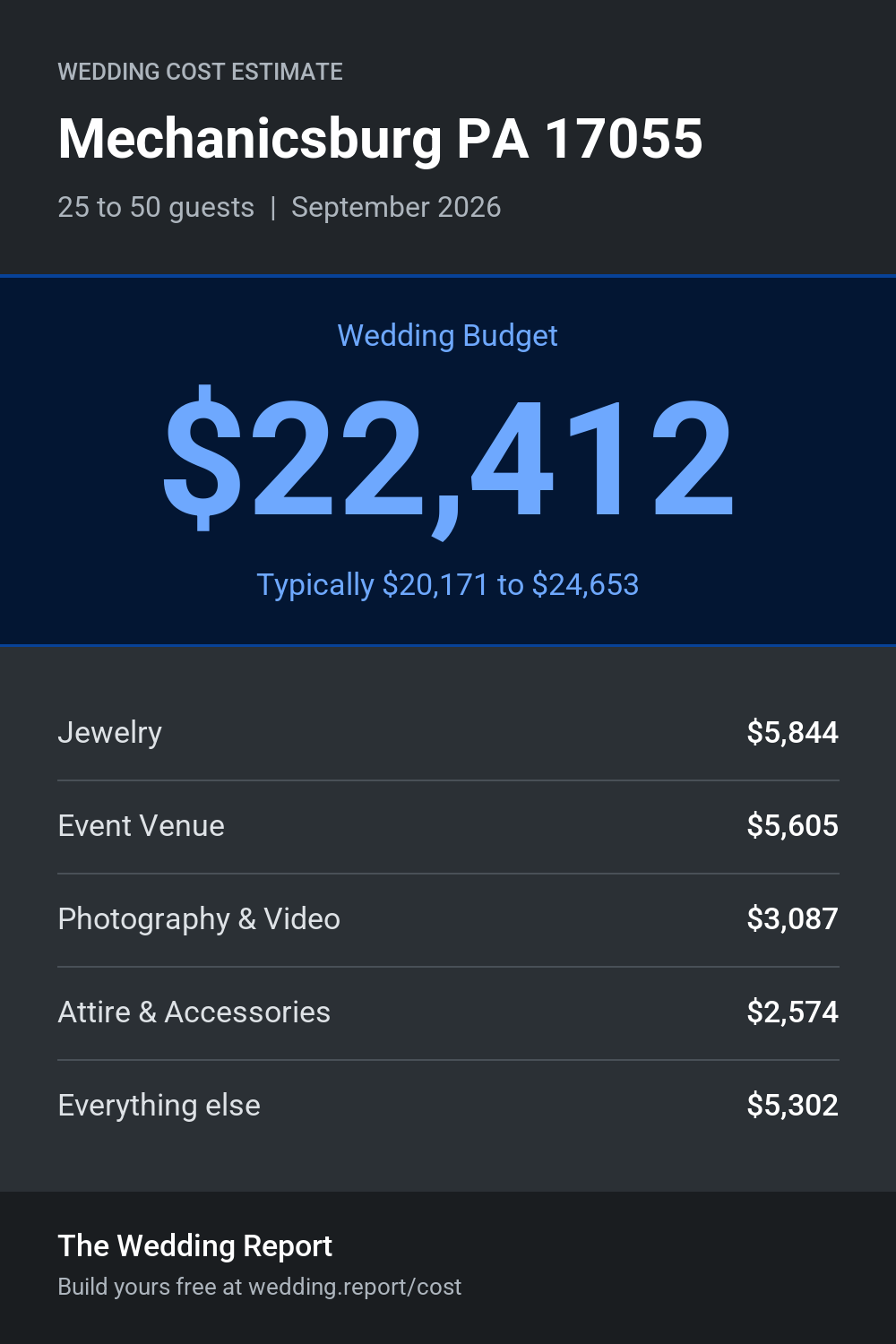 WEDDING COST ESTIMATE

Mechanicsburg PA 17055

25 to 50 guests | September 2026

Wedding Budget

$22,412

Typically $20,171 to $24,653

| | |
|---|---|
| Jewelry | $5,844 |
| Event Venue | $5,605 |
| Photography & Video | $3,087 |
| Attire & Accessories | $2,574 |
| Everything else | $5,302 |

The Wedding Report

Build yours free at wedding.report/cost