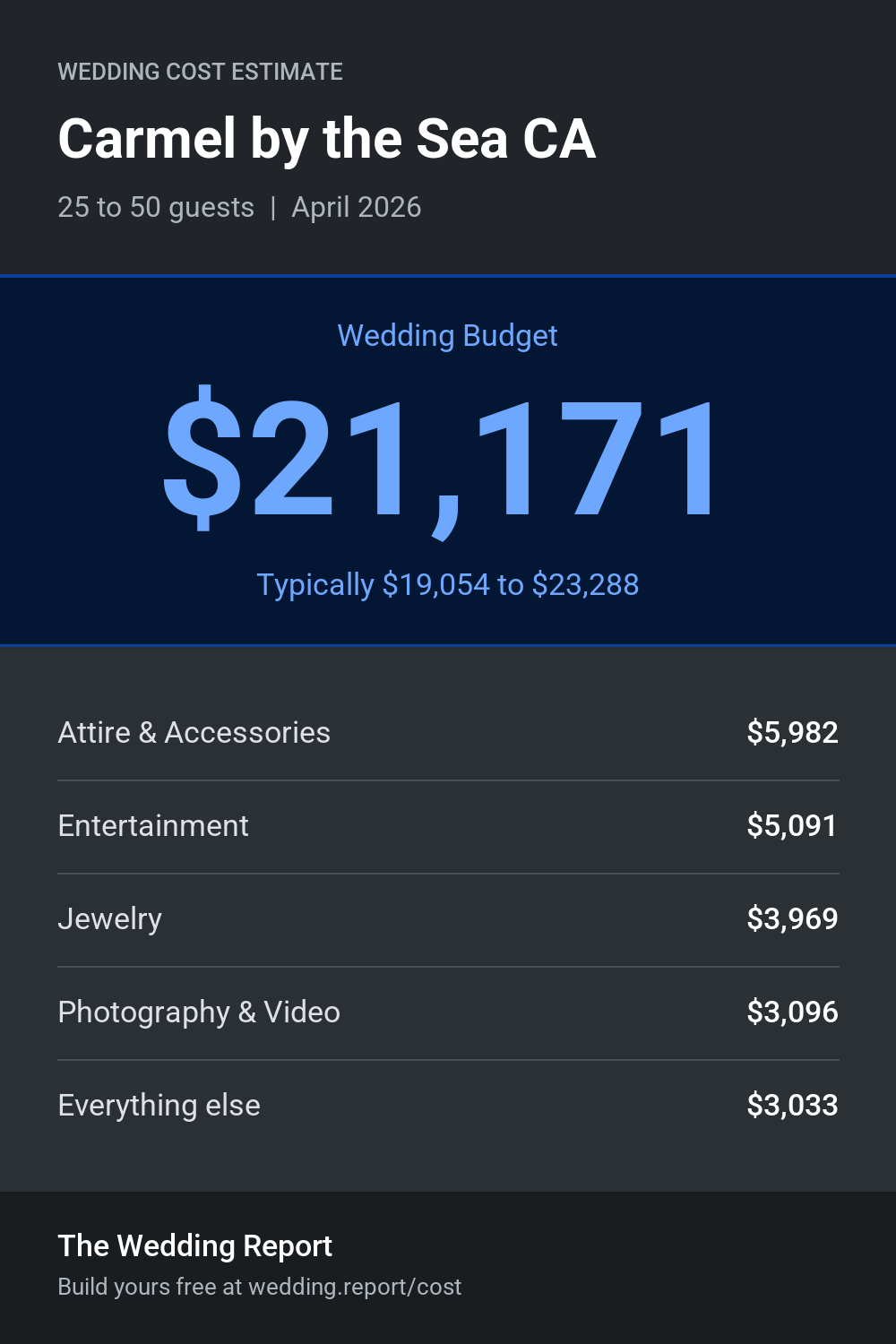 WEDDING COST ESTIMATE

Carmel by the Sea CA

25 to 50 guests | April 2026

Wedding Budget

$21,171

Typically $19,054 to $23,288

| | |
|---|---|
| Attire & Accessories | $5,982 |
| Entertainment | $5,091 |
| Jewelry | $3,969 |
| Photography & Video | $3,096 |
| Everything else | $3,033 |

The Wedding Report

Build yours free at wedding.report/cost