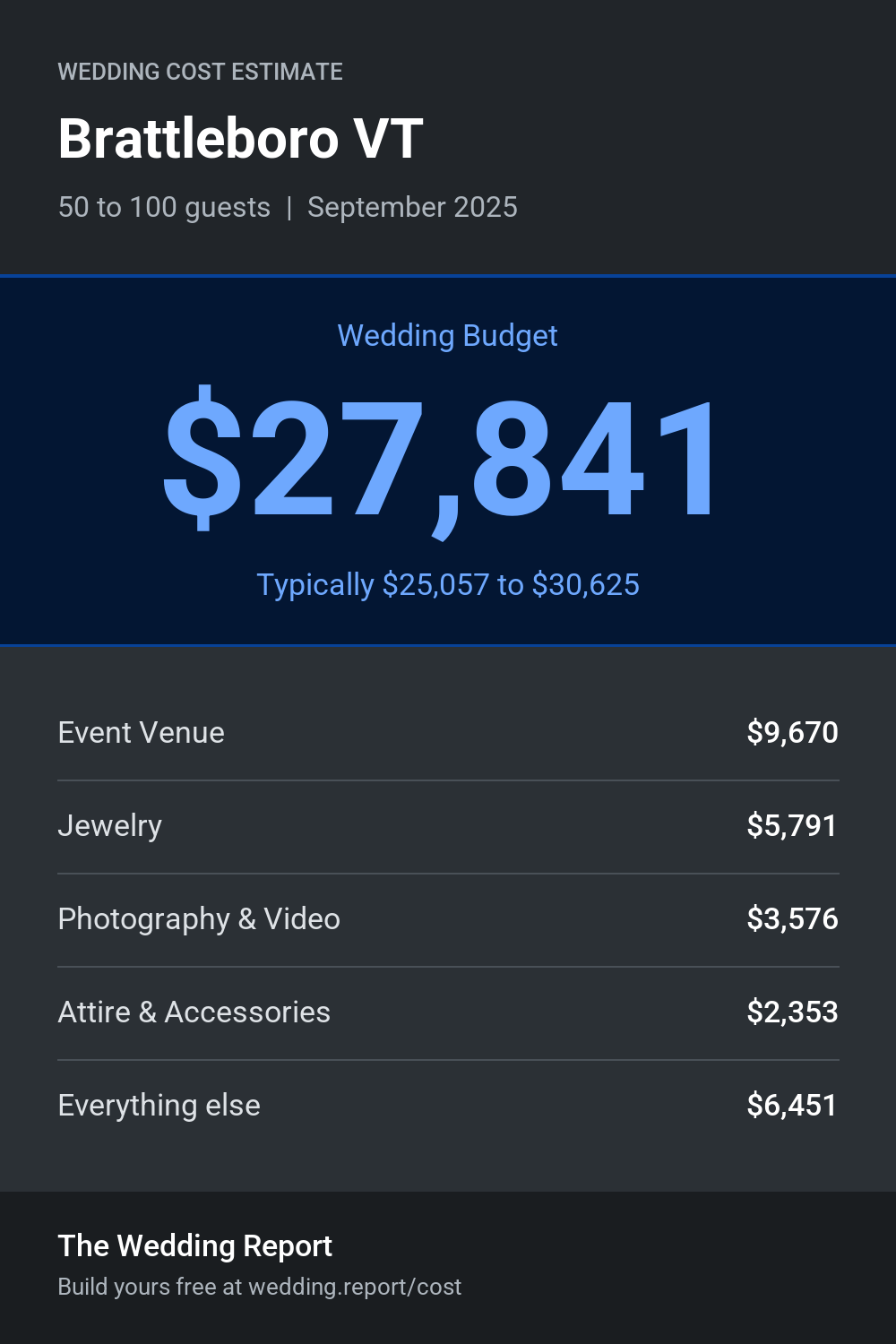 WEDDING COST ESTIMATE

Brattleboro VT

50 to 100 guests | September 2025

Wedding Budget

$27,841

Typically $25,057 to $30,625

| Event Venue | $9,670 |
|---|---|
| Jewelry | $5,791 |
| Photography & Video | $3,576 |
| Attire & Accessories | $2,353 |
| Everything else | $6,451 |

The Wedding Report

Build yours free at wedding.report/cost