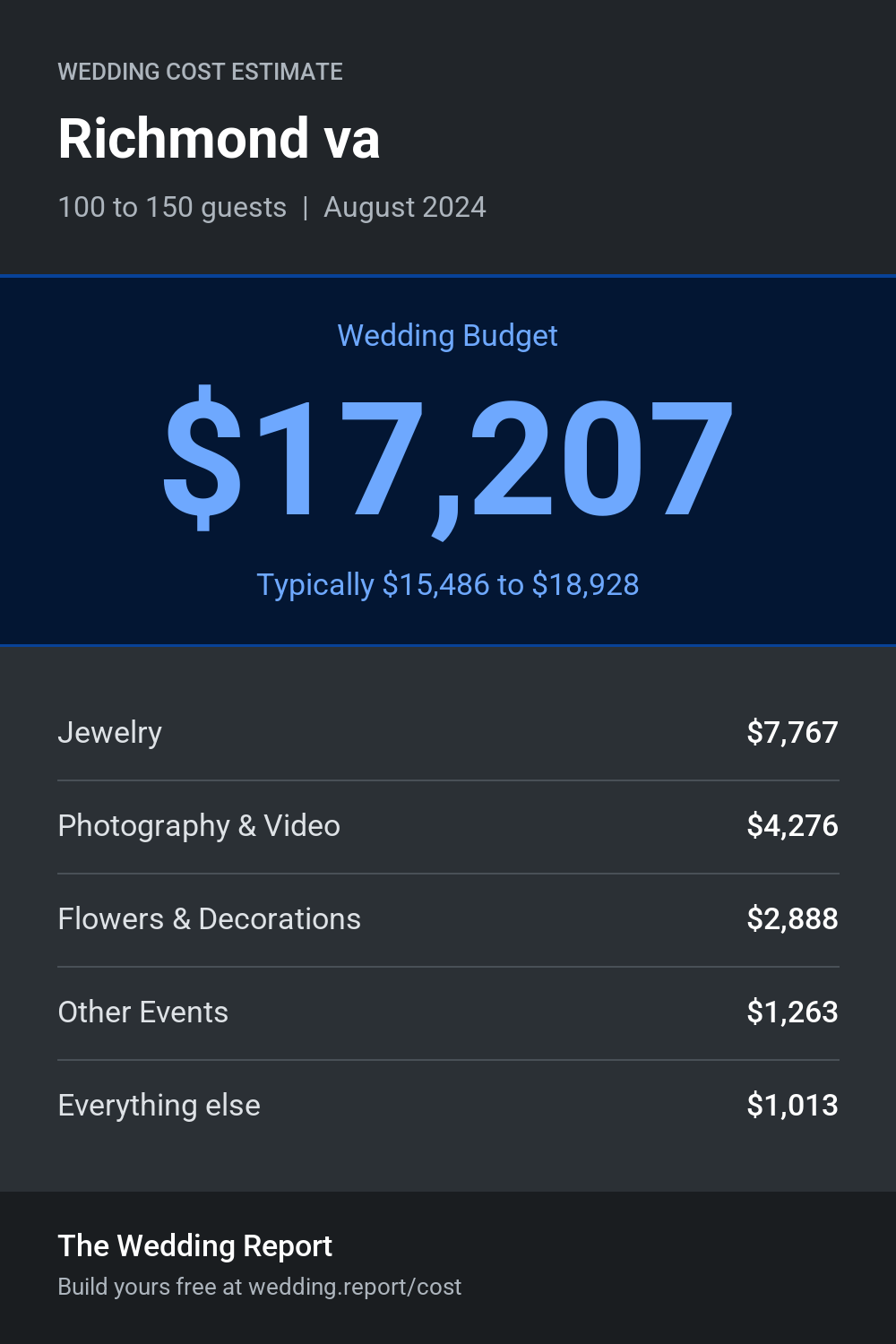 WEDDING COST ESTIMATE

Richmond va

100 to 150 guests | August 2024

Wedding Budget

\$17,207

Typically \$15,486 to \$18,928

| | |
|---|---|
| Jewelry | \$7,767 |
| Photography & Video | \$4,276 |
| Flowers & Decorations | \$2,888 |
| Other Events | \$1,263 |
| Everything else | \$1,013 |

The Wedding Report

Build yours free at wedding.report/cost