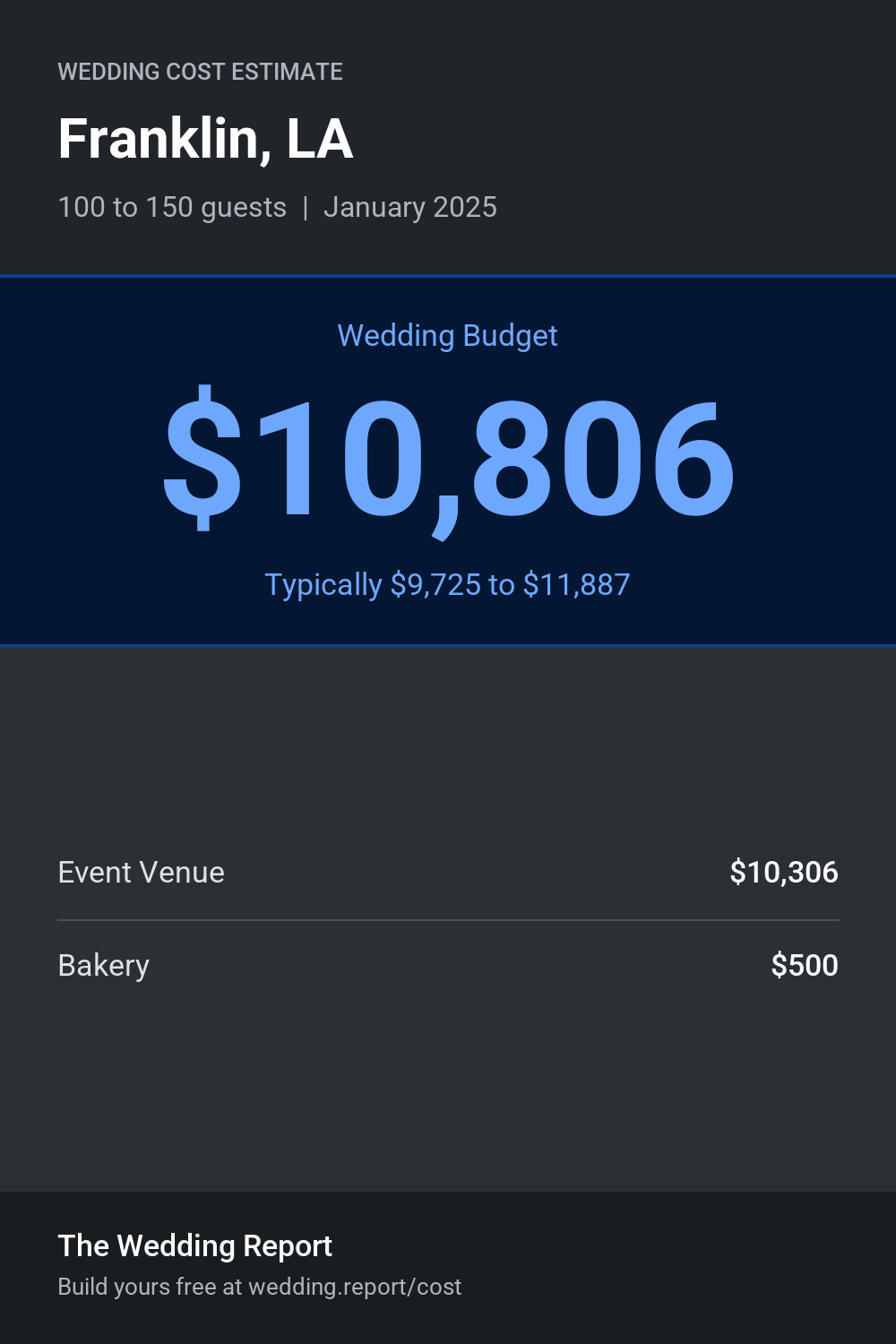 WEDDING COST ESTIMATE

Franklin, LA

100 to 150 guests | January 2025

Wedding Budget

$10,806

Typically $9,725 to $11,887

| Event Venue | $10,306 |
|---|---|
| Bakery | $500 |

The Wedding Report

Build yours free at wedding.report/cost