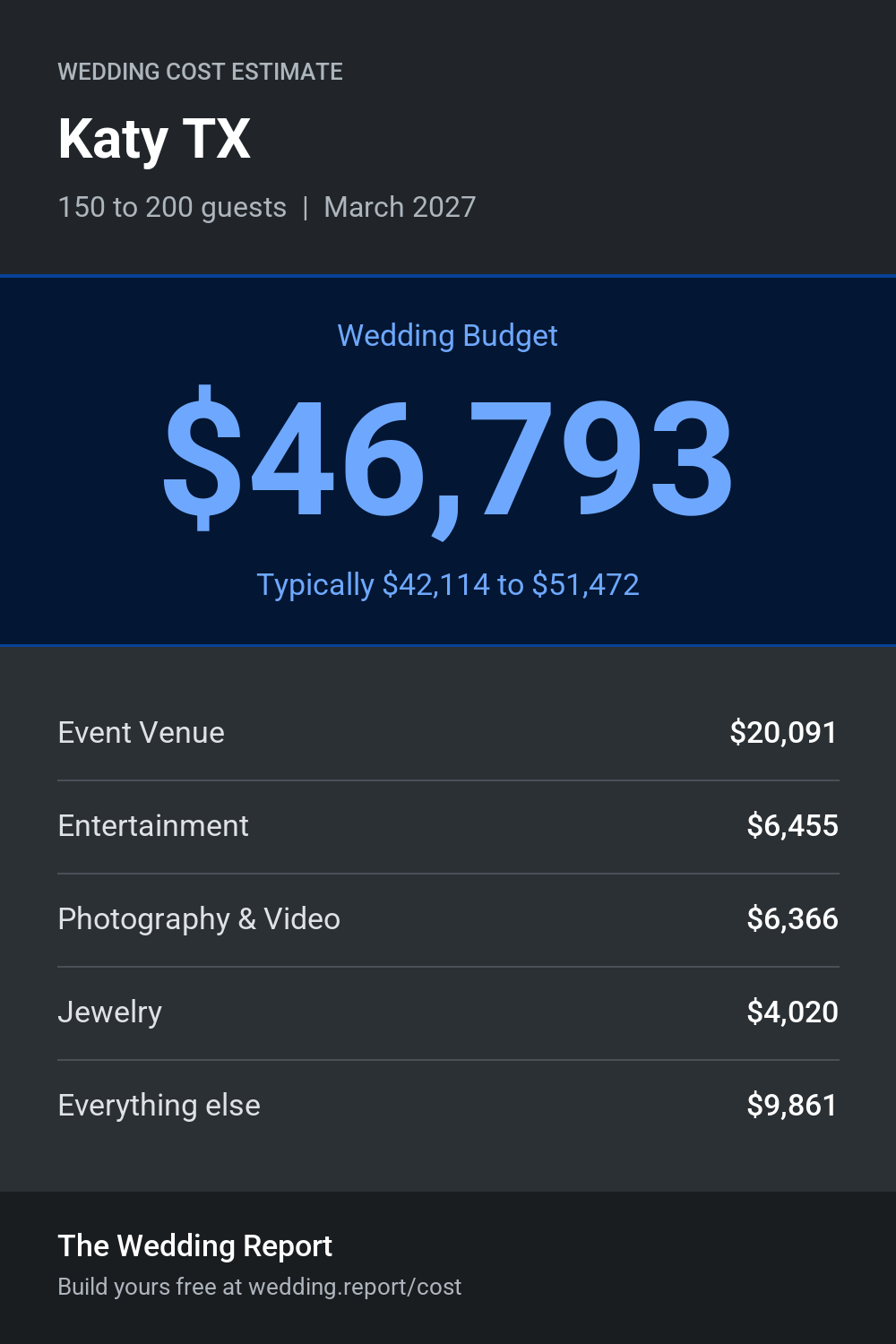 WEDDING COST ESTIMATE

Katy TX

150 to 200 guests | March 2027

Wedding Budget

$46,793

Typically $42,114 to $51,472

| Event Venue | $20,091 |
|---|---|
| Entertainment | $6,455 |
| Photography & Video | $6,366 |
| Jewelry | $4,020 |
| Everything else | $9,861 |

The Wedding Report

Build yours free at wedding.report/cost