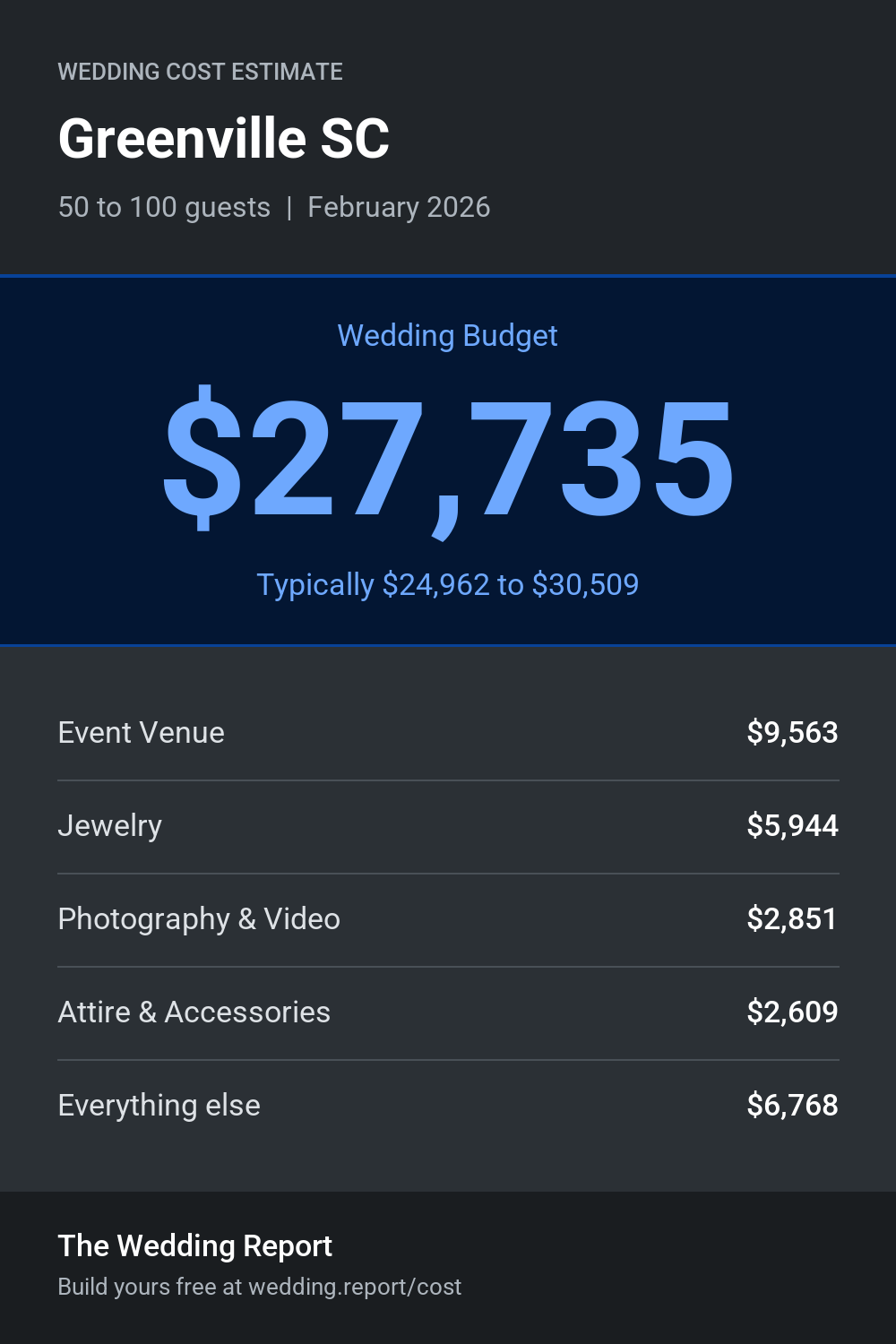 WEDDING COST ESTIMATE

Greenville SC

50 to 100 guests | February 2026

Wedding Budget

\$27,735

Typically \$24,962 to \$30,509

| Event Venue | \$9,563 |
|---|---|
| Jewelry | \$5,944 |
| Photography & Video | \$2,851 |
| Attire & Accessories | \$2,609 |
| Everything else | \$6,768 |

The Wedding Report

Build yours free at wedding.report/cost