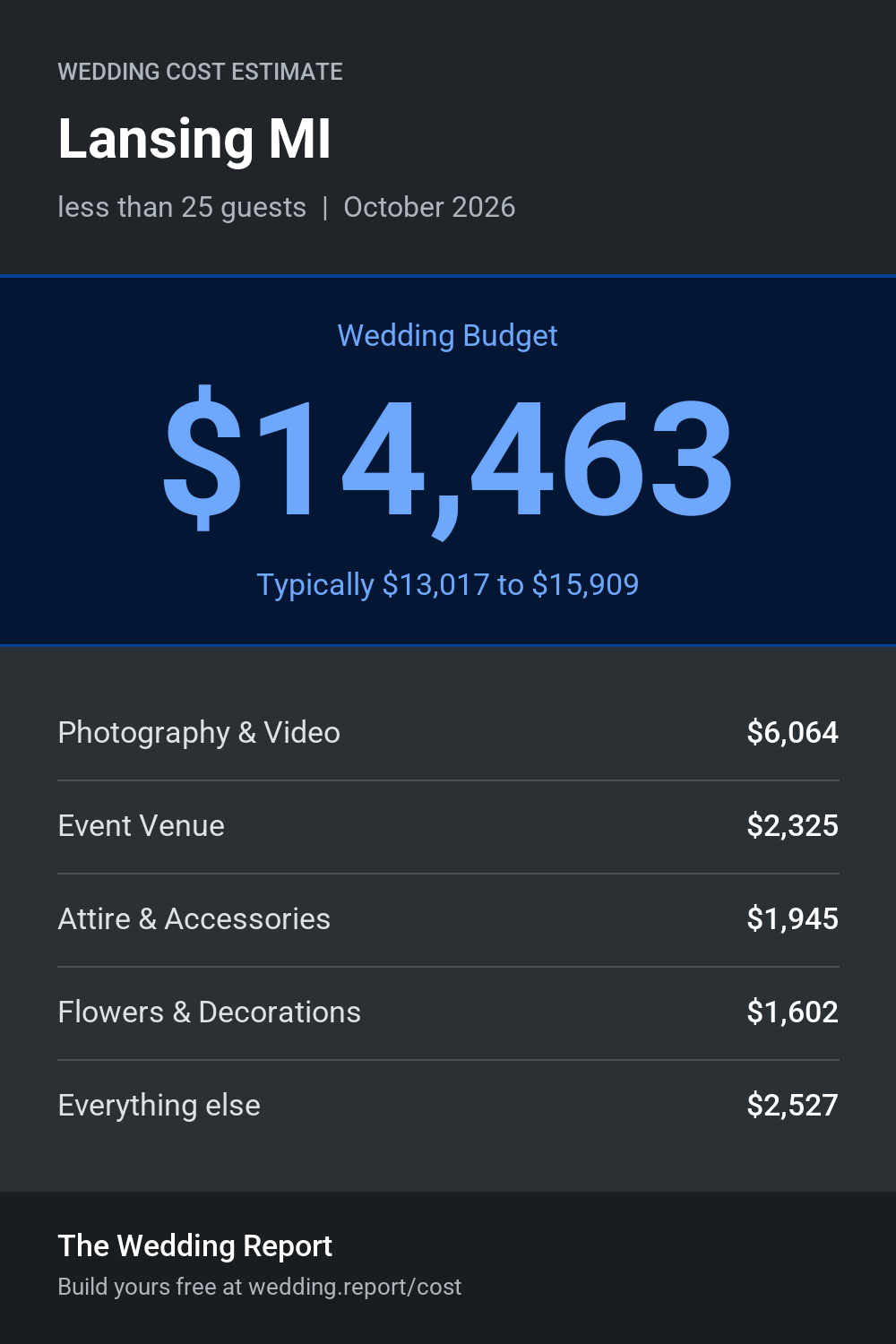 WEDDING COST ESTIMATE

Lansing MI

less than 25 guests | October 2026

Wedding Budget

$14,463

Typically $13,017 to $15,909

| | |
|---|---|
| Photography & Video | $6,064 |
| Event Venue | $2,325 |
| Attire & Accessories | $1,945 |
| Flowers & Decorations | $1,602 |
| Everything else | $2,527 |

The Wedding Report

Build yours free at wedding.report/cost