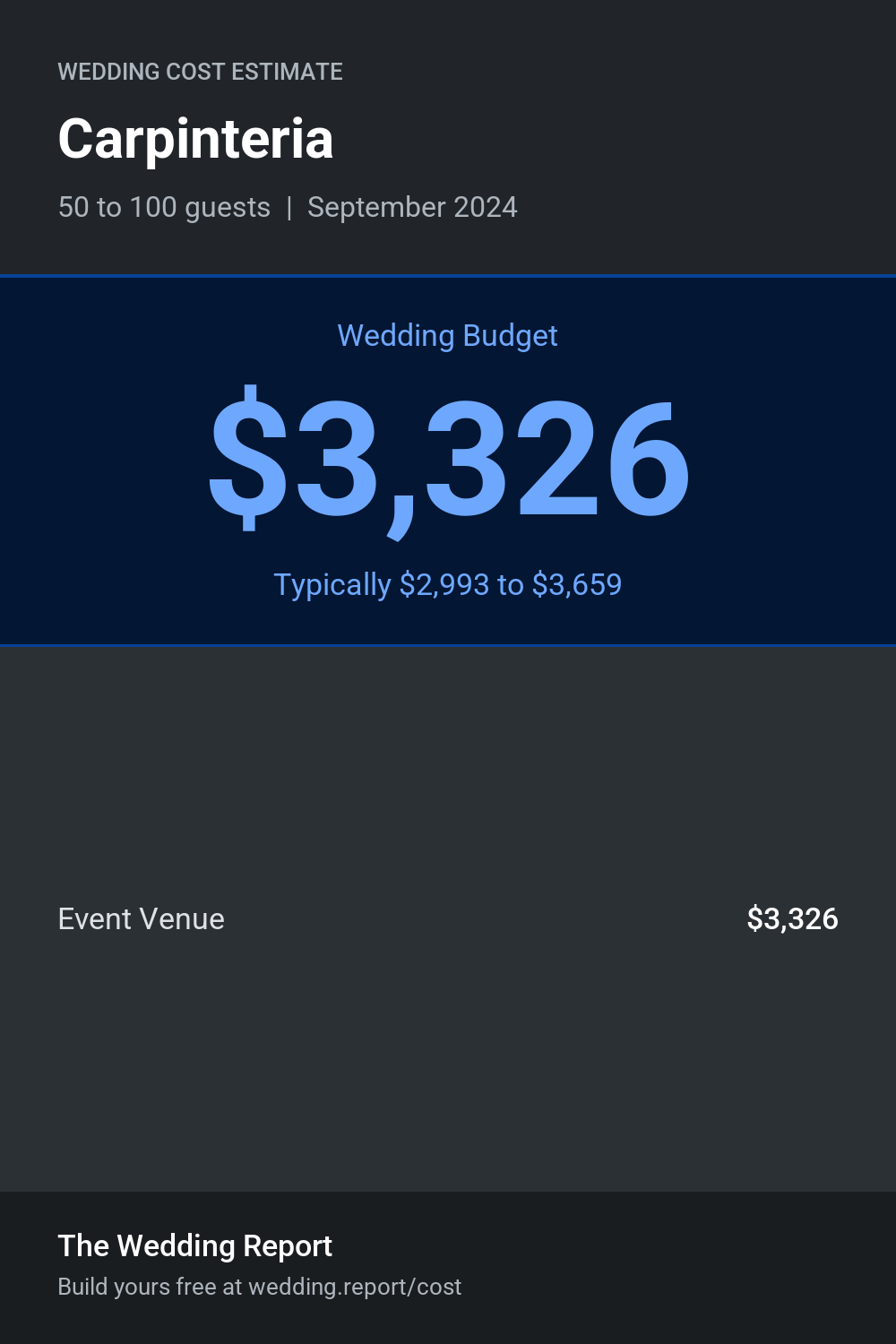 WEDDING COST ESTIMATE

Carpinteria

50 to 100 guests | September 2024

Wedding Budget

$3,326

Typically $2,993 to $3,659

Event Venue $3,326

The Wedding Report

Build yours free at wedding.report/cost