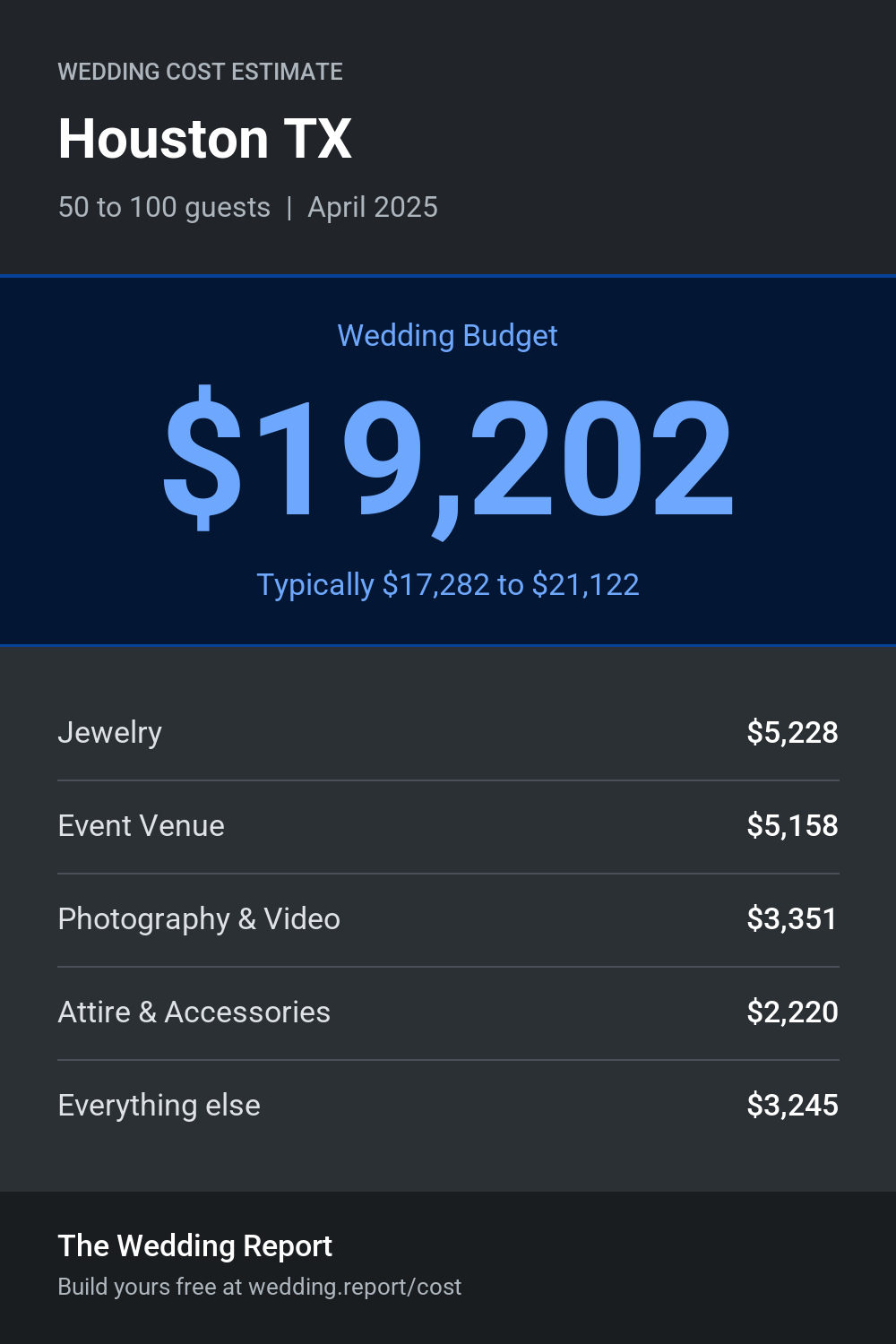 WEDDING COST ESTIMATE

Houston TX

50 to 100 guests | April 2025

Wedding Budget

\$19,202

Typically \$17,282 to \$21,122

| | |
|---|---|
| Jewelry | \$5,228 |
| Event Venue | \$5,158 |
| Photography & Video | \$3,351 |
| Attire & Accessories | \$2,220 |
| Everything else | \$3,245 |

The Wedding Report

Build yours free at wedding.report/cost